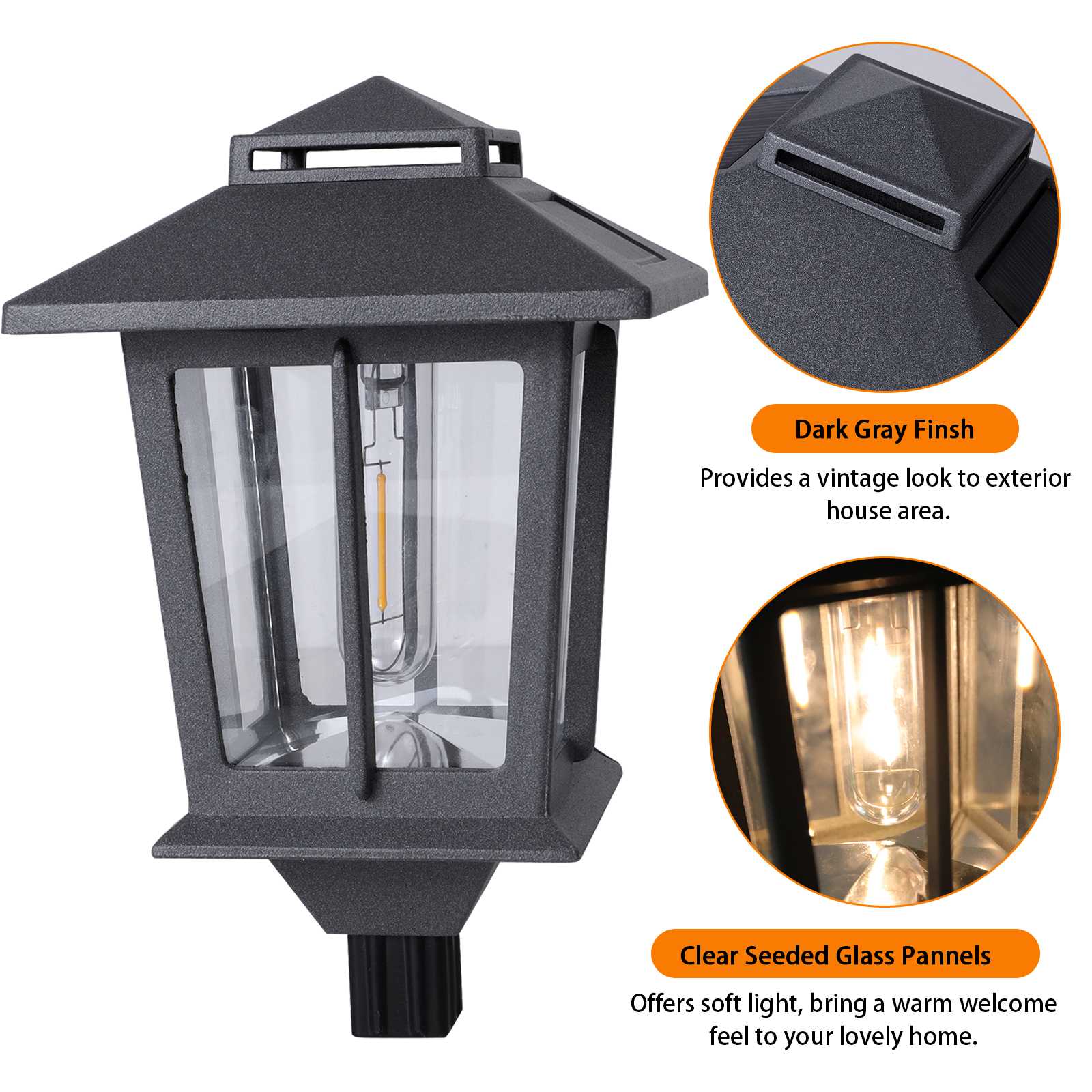 Dark Gray Finsh

Provides a vintage look to exterior house area.

Clear Seeded Glass Pannels

Offers soft light, bring a warm welcome feel to your lovely home.