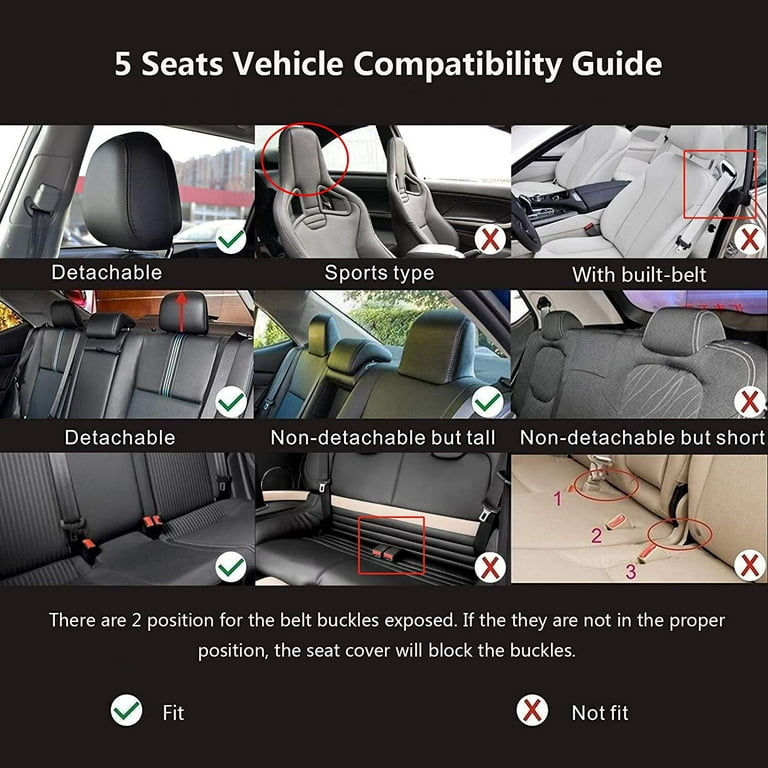 5 Seats Vehicle Compatibility Guide

Detachable

Sports type

With built-belt

Detachable

Non-detachable but tall

Non-detachable but short

1

2

3

There are 2 position for the belt buckles exposed. If the they are not in the proper position, the seat cover will block the buckles.

Fit

Not fit