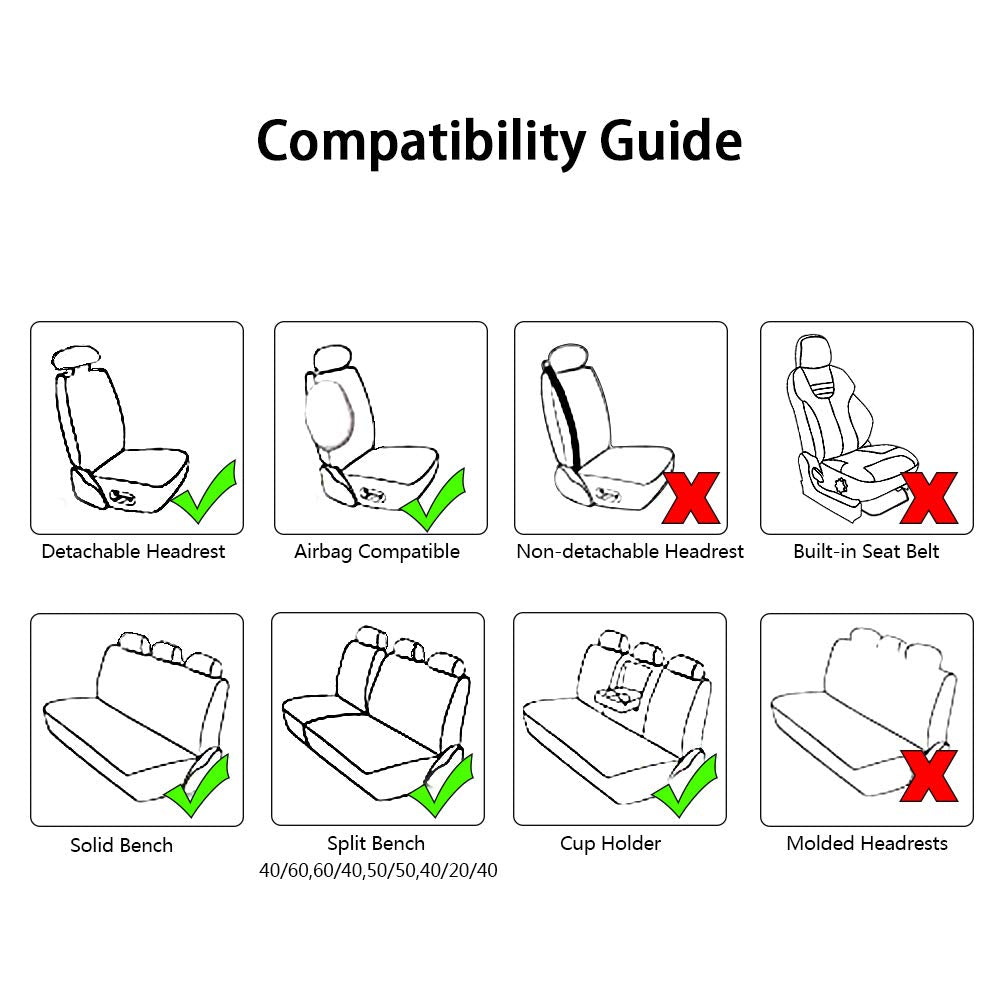 Compatibility Guide

Detachable Headrest

Airbag Compatible

Non-detachable Headrest

Built-in Seat Belt

Solid Bench

Split Bench
40/60,60/40,50/50,40/20/40

Cup Holder

Molded Headrests