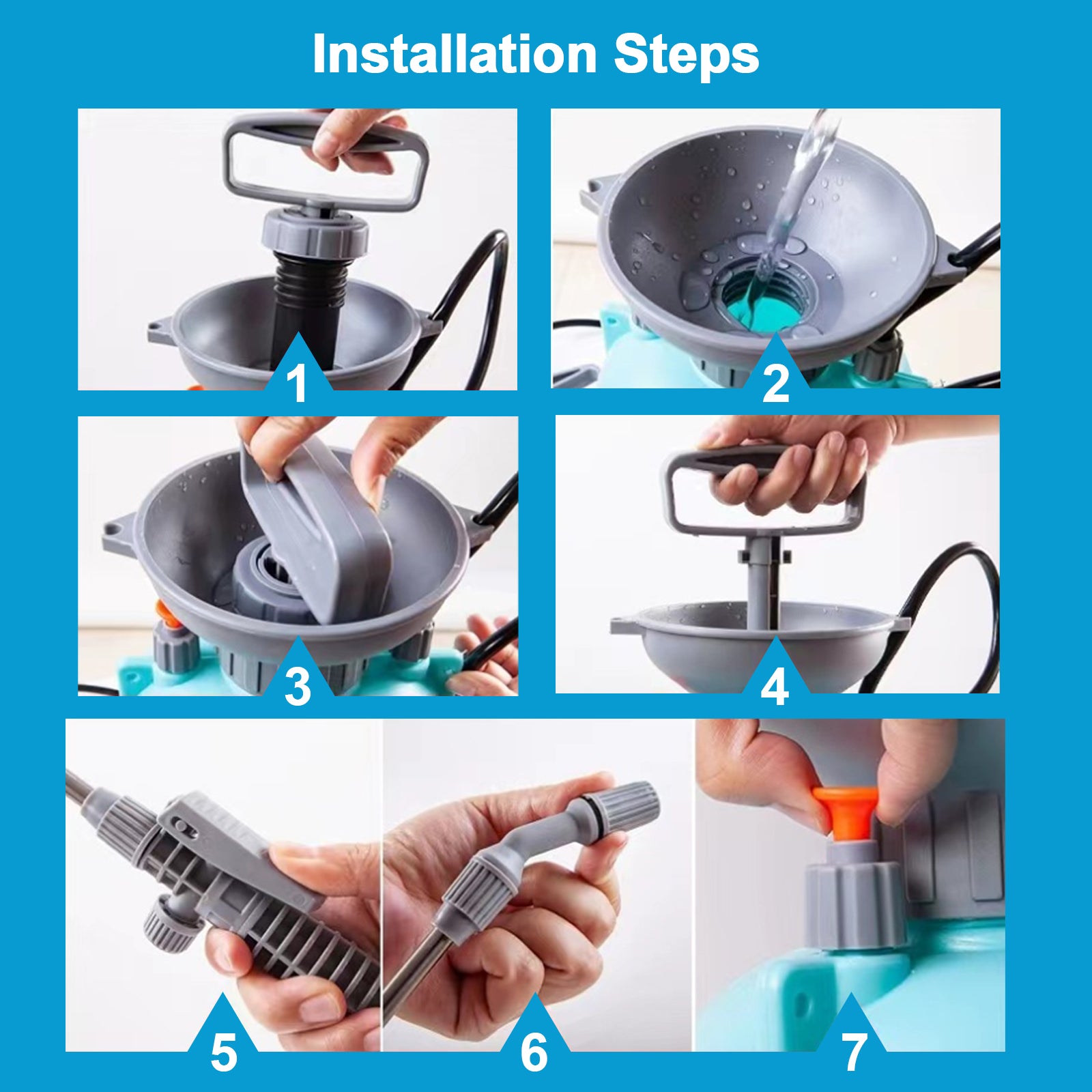 Installation Steps

1

2

3

4

5

6

7