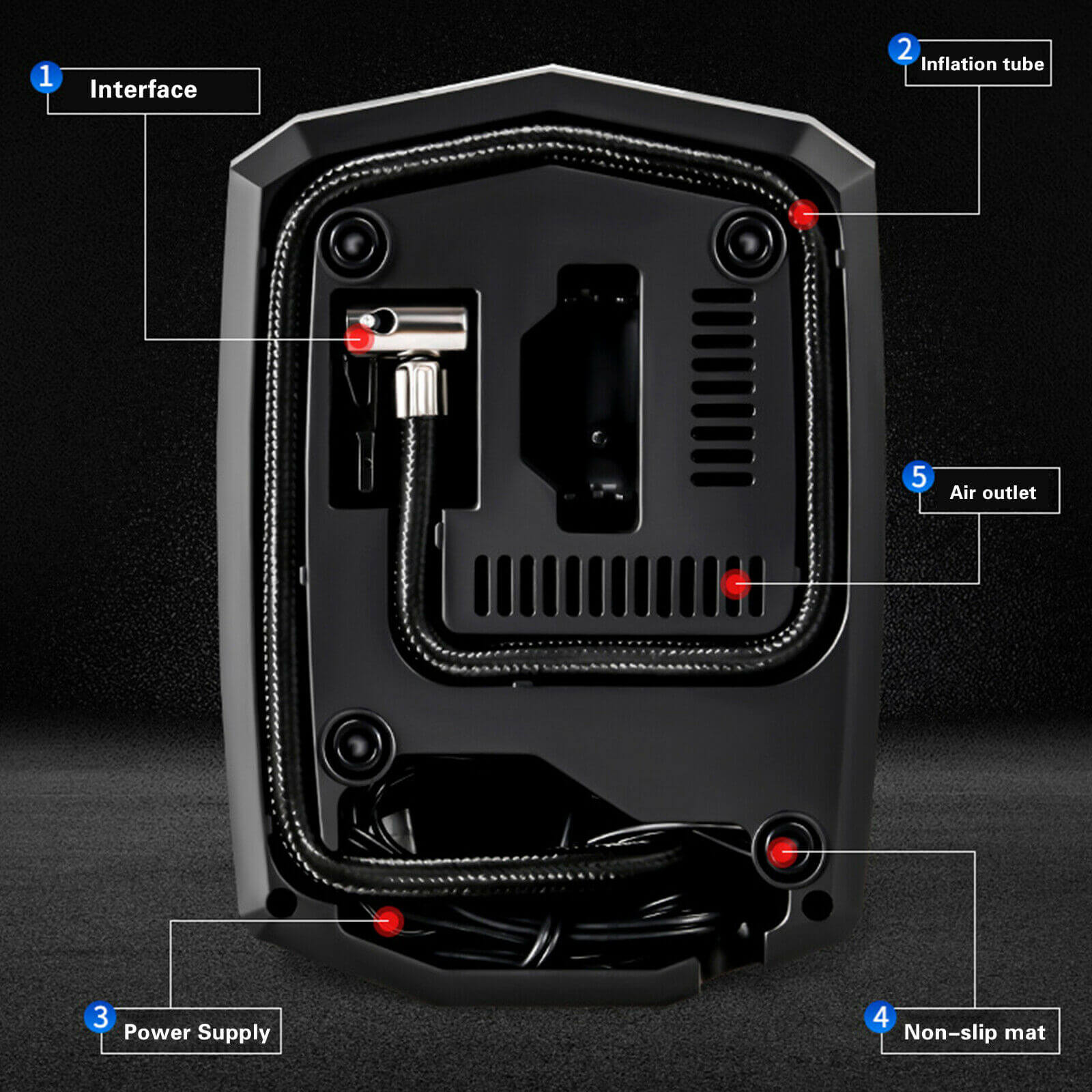 1 Interface

2 Inflation tube

5 Air outlet

3 Power Supply

4 Non-slip mat