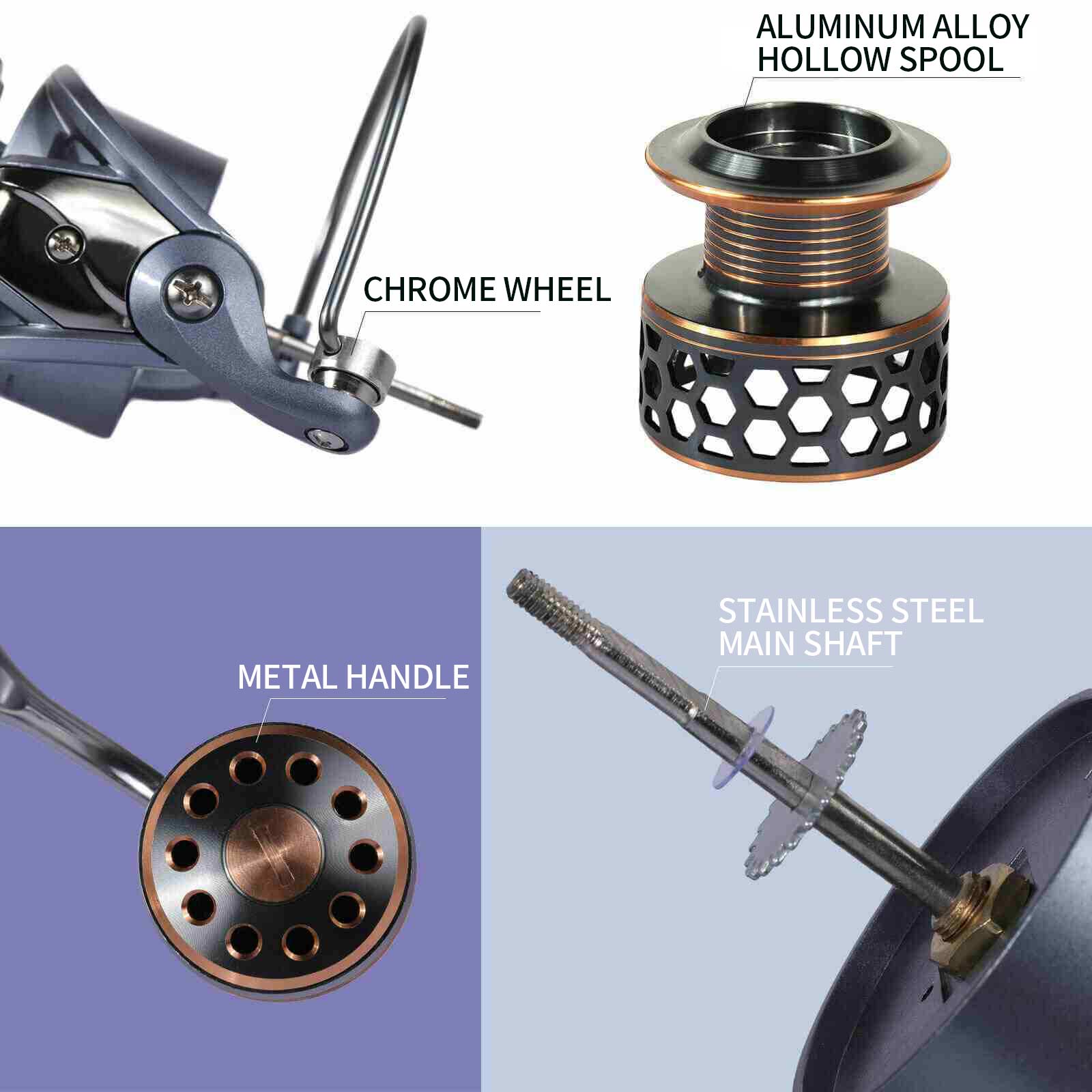 CHROME WHEEL

ALUMINUM ALLOY HOLLOW SPOOL

METAL HANDLE

STAINLESS STEEL MAIN SHAFT