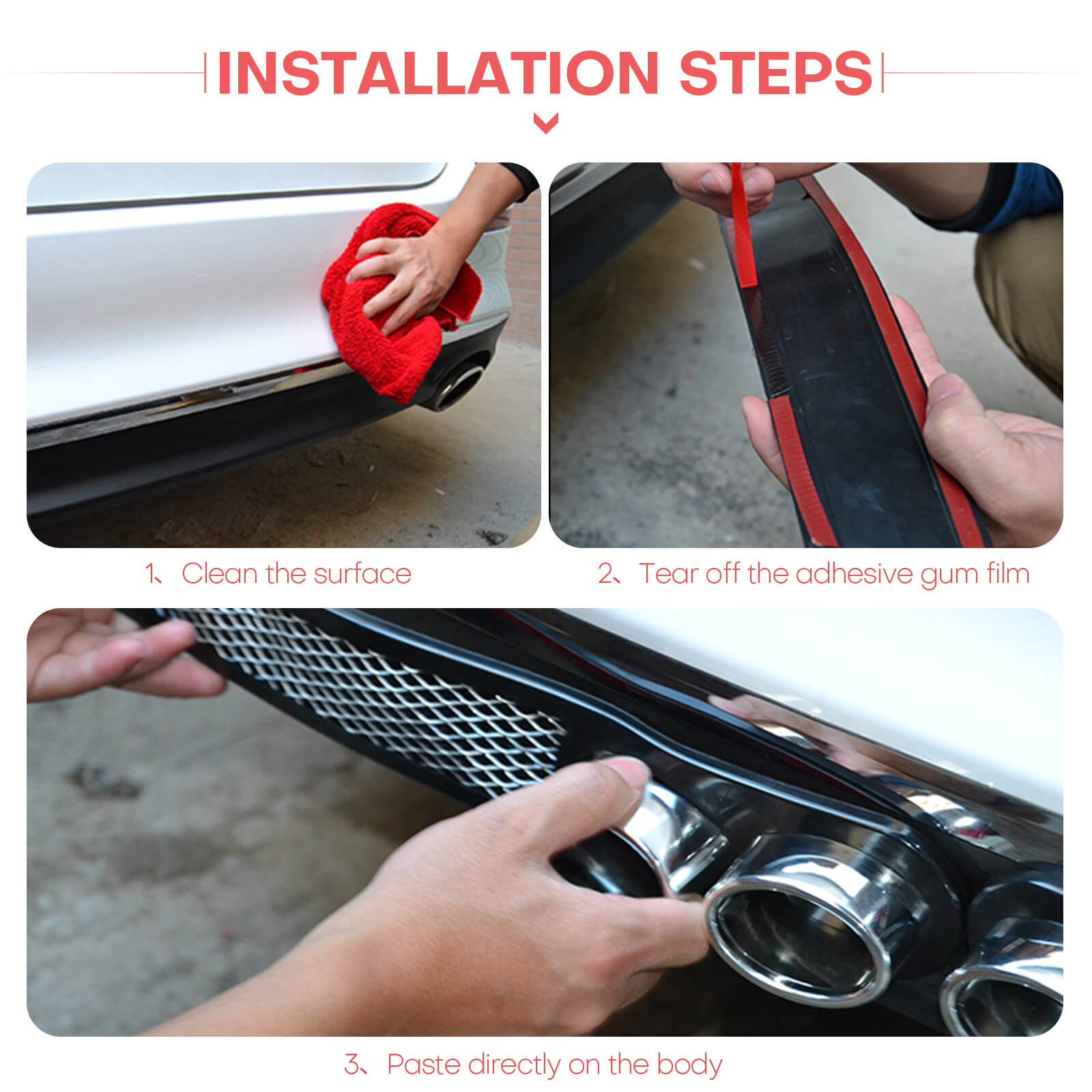 INSTALLATION STEPS

1、Clean the surface

2、Tear off the adhesive gum film

3、Paste directly on the body