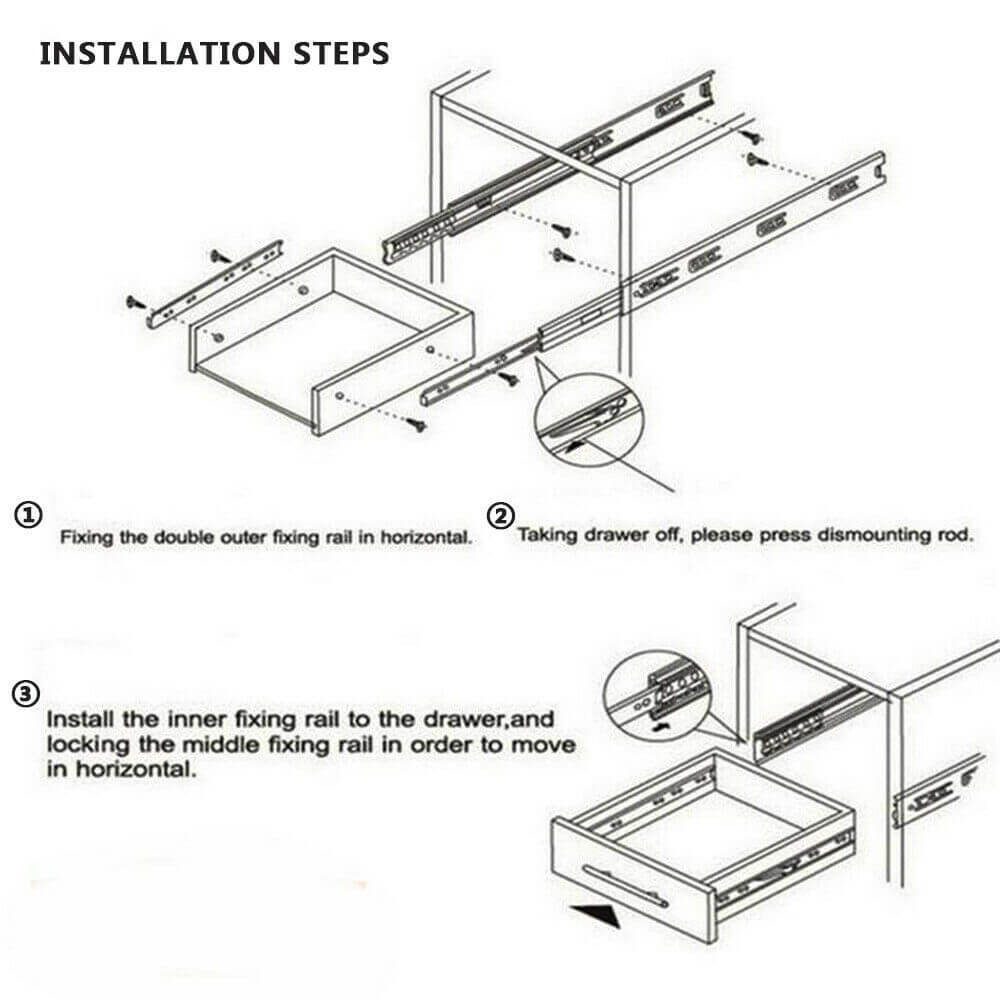 INSTALLATION STEPS

① Fixing the double outer fixing rail in horizontal.

② Taking drawer off, please press dismounting rod.

③ Install the inner fixing rail to the drawer,and locking the middle fixing rail in order to move in horizontal.