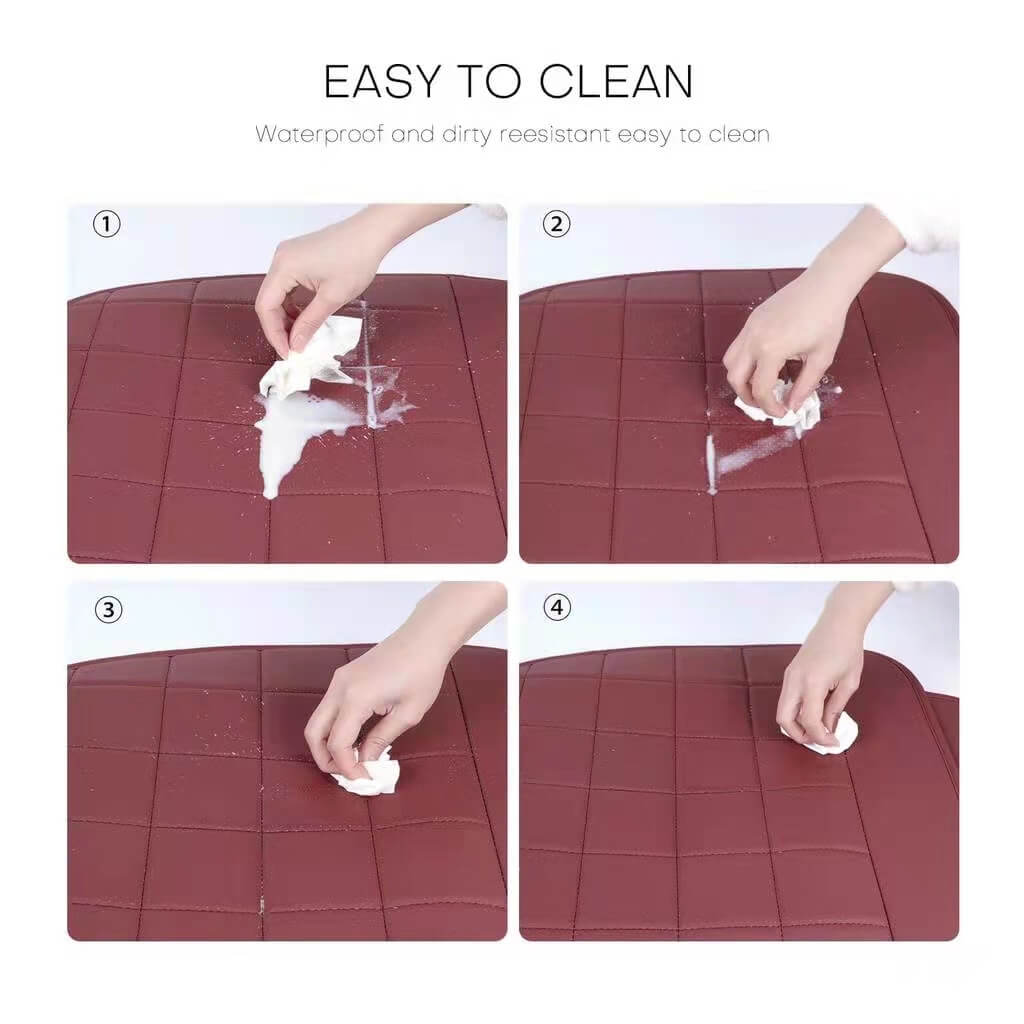 EASY TO CLEAN

Waterproof and dirty reesistant easy to clean

①

②

③

④