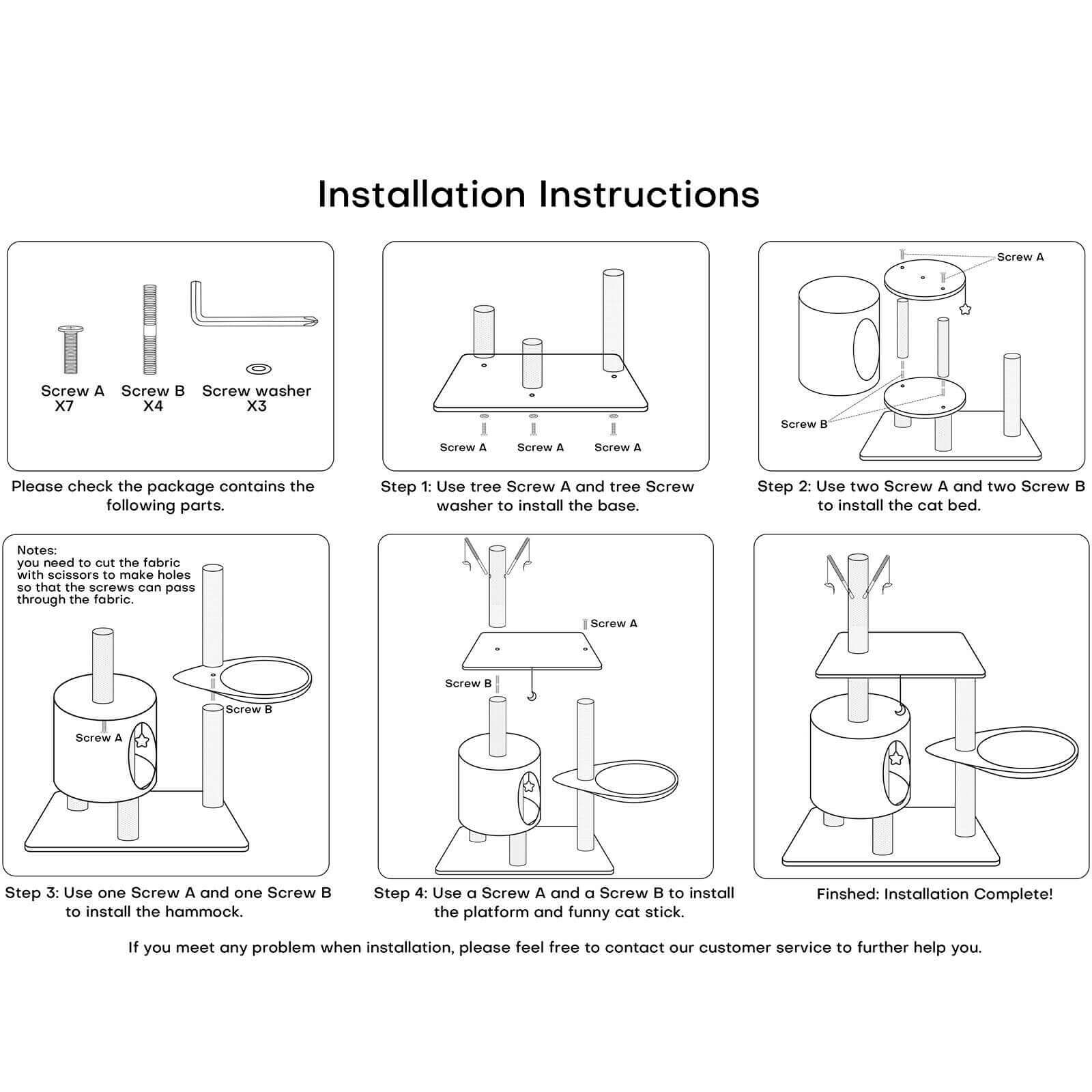 Installation Instructions

Screw A
X7

Screw B
X4

Screw washer
X3

Please check the package contains the following parts.

Screw A Screw A Screw A

Step 1: Use tree Screw A and tree Screw washer to install the base.

Screw A

Screw B

Step 2: Use two Screw A and two Screw B to install the cat bed.

Notes:
you need to cut the fabric with scissors to make holes so that the screws can pass through the fabric.

Screw B

Screw A

Step 3: Use one Screw A and one Screw B to install the hammock.

Screw A

Screw B

Step 4: Use a Screw A and a Screw B to install the platform and funny cat stick.

Finshed: Installation Complete!

If you meet any problem when installation, please feel free to contact our customer service to further help you.