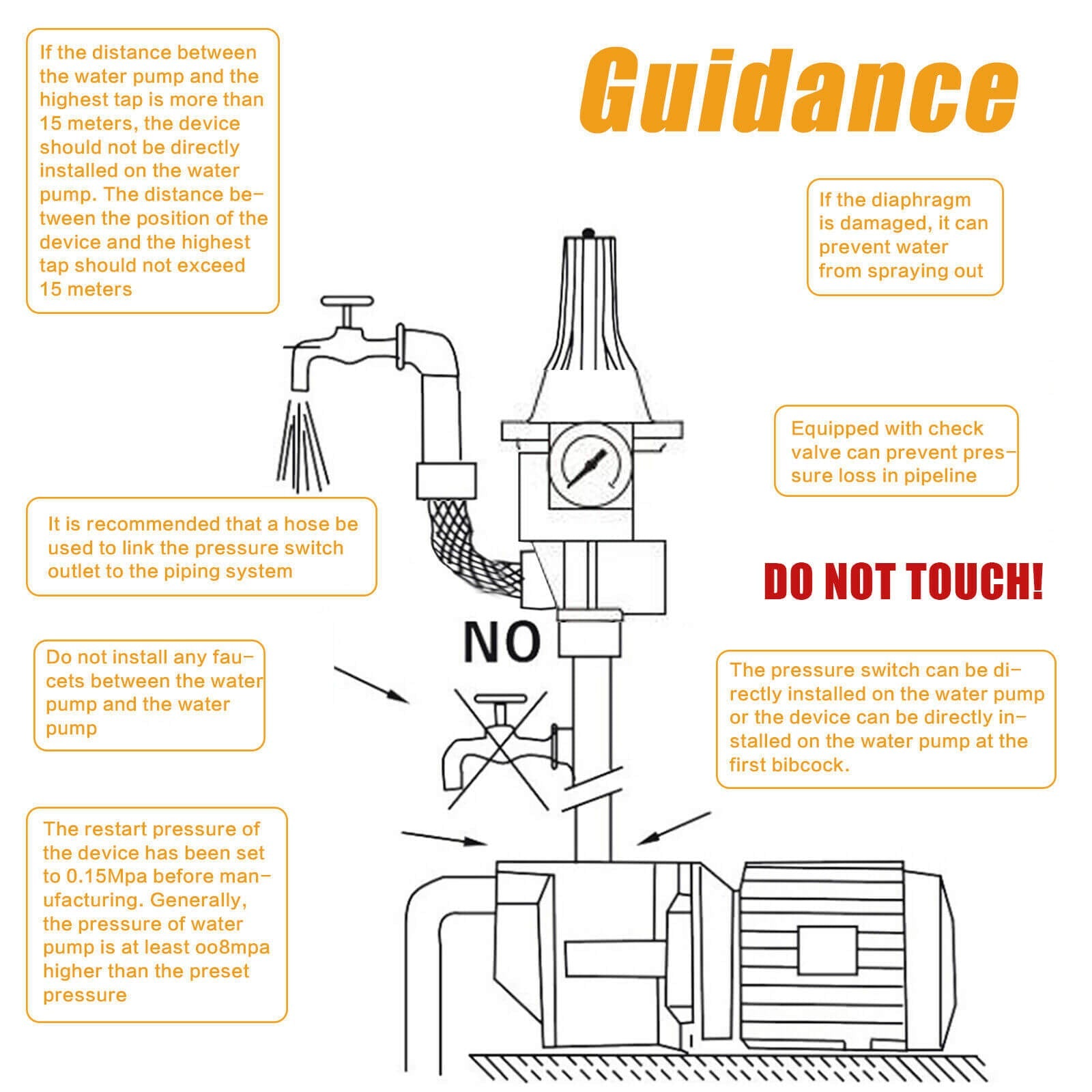 Guidance

If the distance between the water pump and the highest tap is more than 15 meters, the device should not be directly installed on the water pump. The distance between the position of the device and the highest tap should not exceed 15 meters

If the diaphragm is damaged, it can prevent water from spraying out

Equipped with check valve can prevent pressure loss in pipeline

It is recommended that a hose be used to link the pressure switch outlet to the piping system

DO NOT TOUCH!

NO

Do not install any faucets between the water pump and the water pump

The pressure switch can be directly installed on the water pump or the device can be directly installed on the water pump at the first bibcock.

The restart pressure of the device has been set to 0.15Mpa before manufacturing. Generally, the pressure of water pump is at least oo8mpa higher than the preset pressure