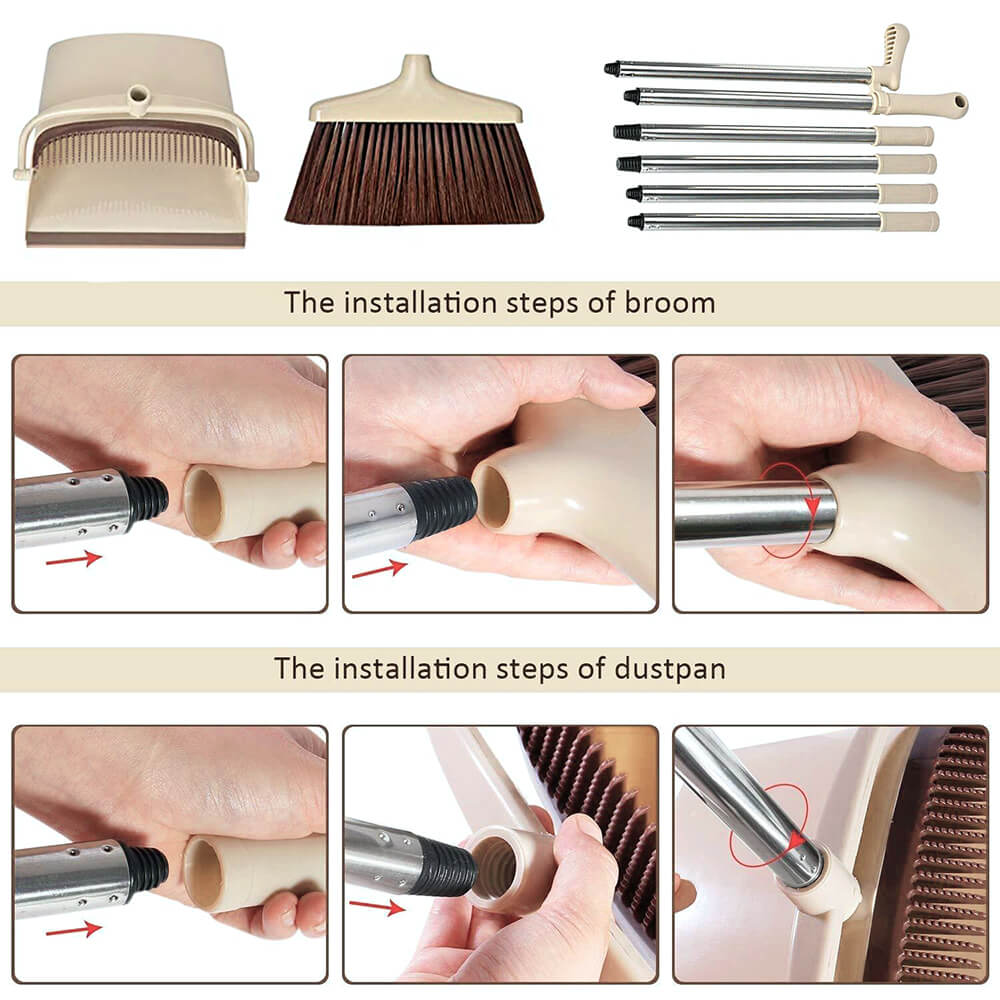 The installation steps of broom

The installation steps of dustpan