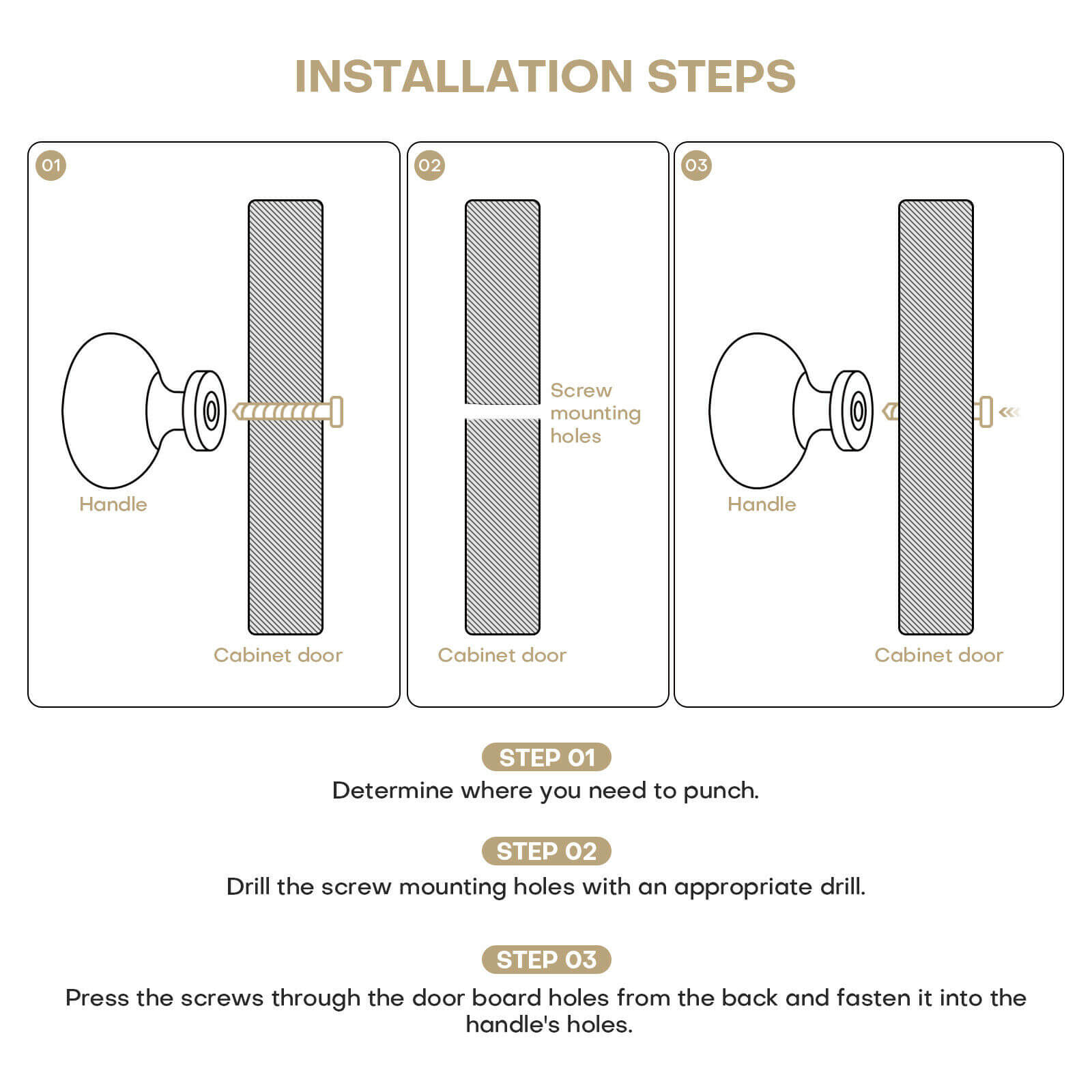 INSTALLATION STEPS

01

Handle

Cabinet door

02

Screw mounting holes

Cabinet door

03

Handle

Cabinet door

STEP 01
Determine where you need to punch.

STEP 02
Drill the screw mounting holes with an appropriate drill.

STEP 03
Press the screws through the door board holes from the back and fasten it into the handle's holes.