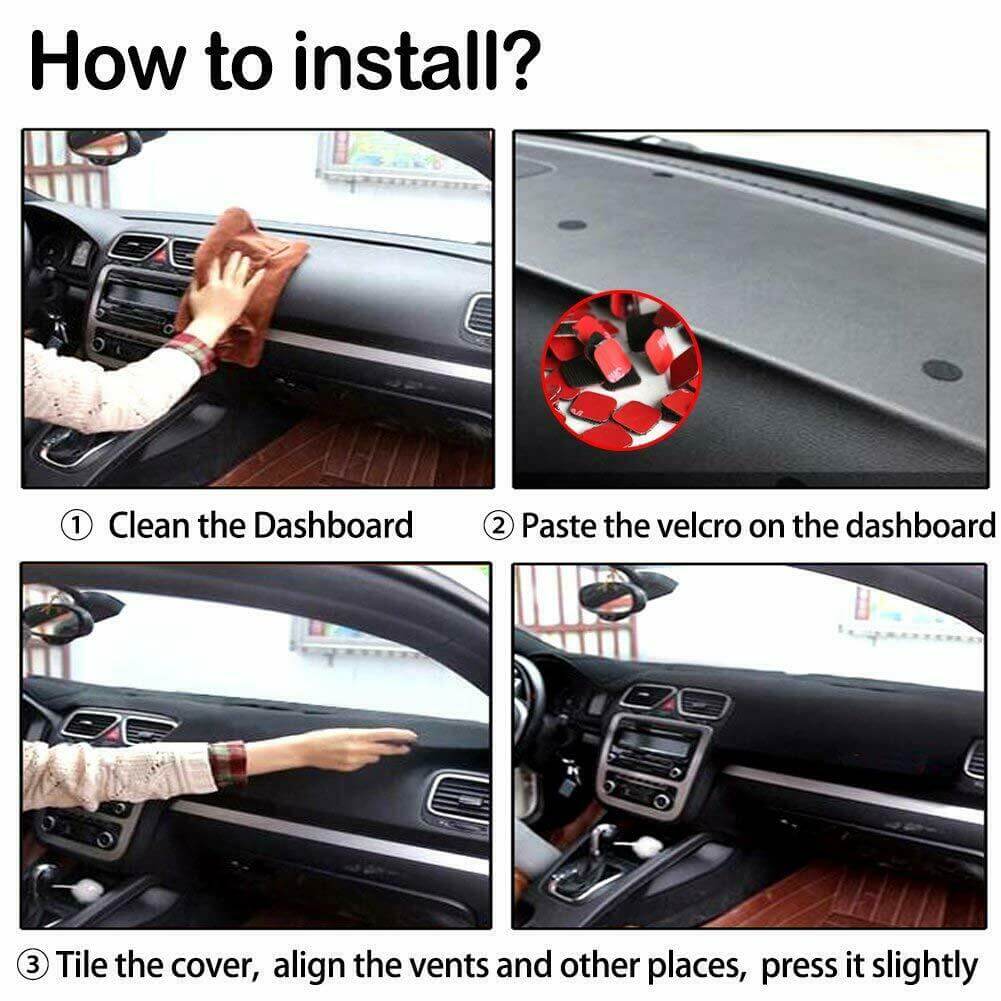 How to install?

① Clean the Dashboard

② Paste the velcro on the dashboard

③ Tile the cover, align the vents and other places, press it slightly