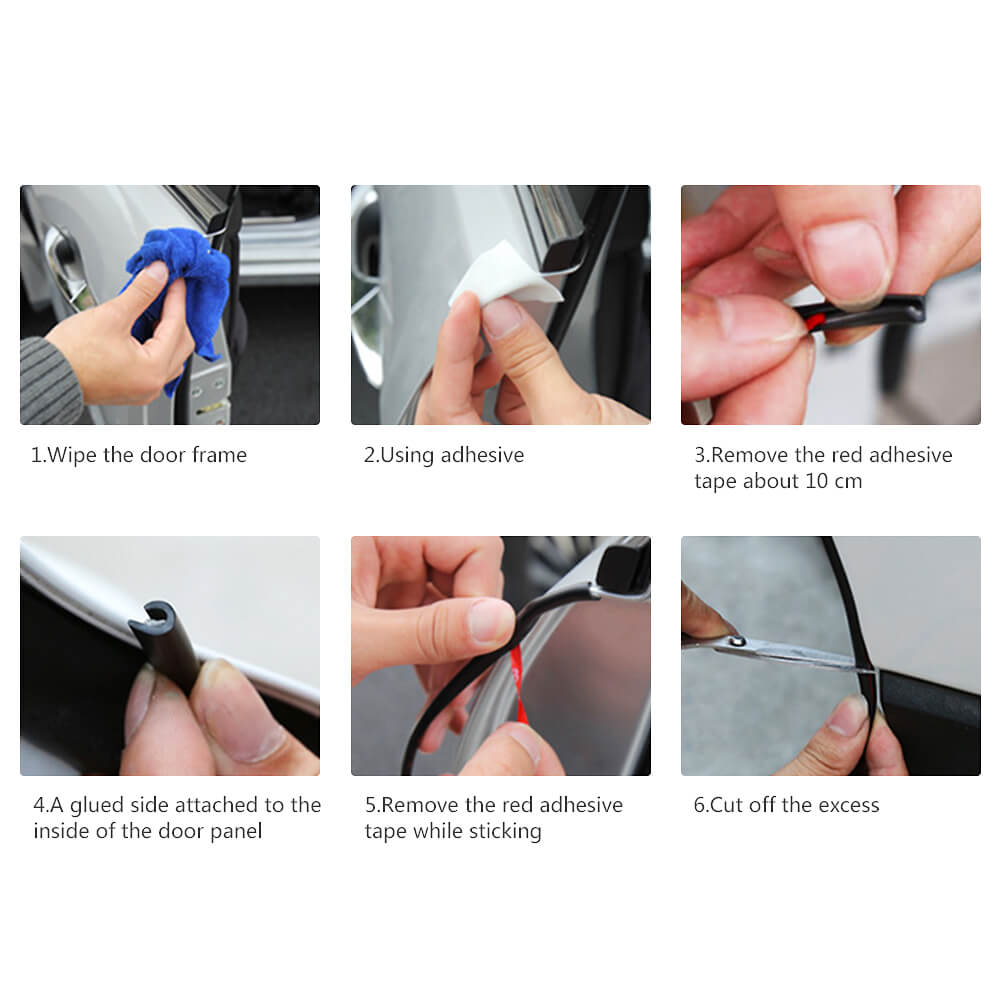 1.Wipe the door frame

2.Using adhesive

3.Remove the red adhesive tape about 10 cm

4.A glued side attached to the inside of the door panel

5.Remove the red adhesive tape while sticking

6.Cut off the excess