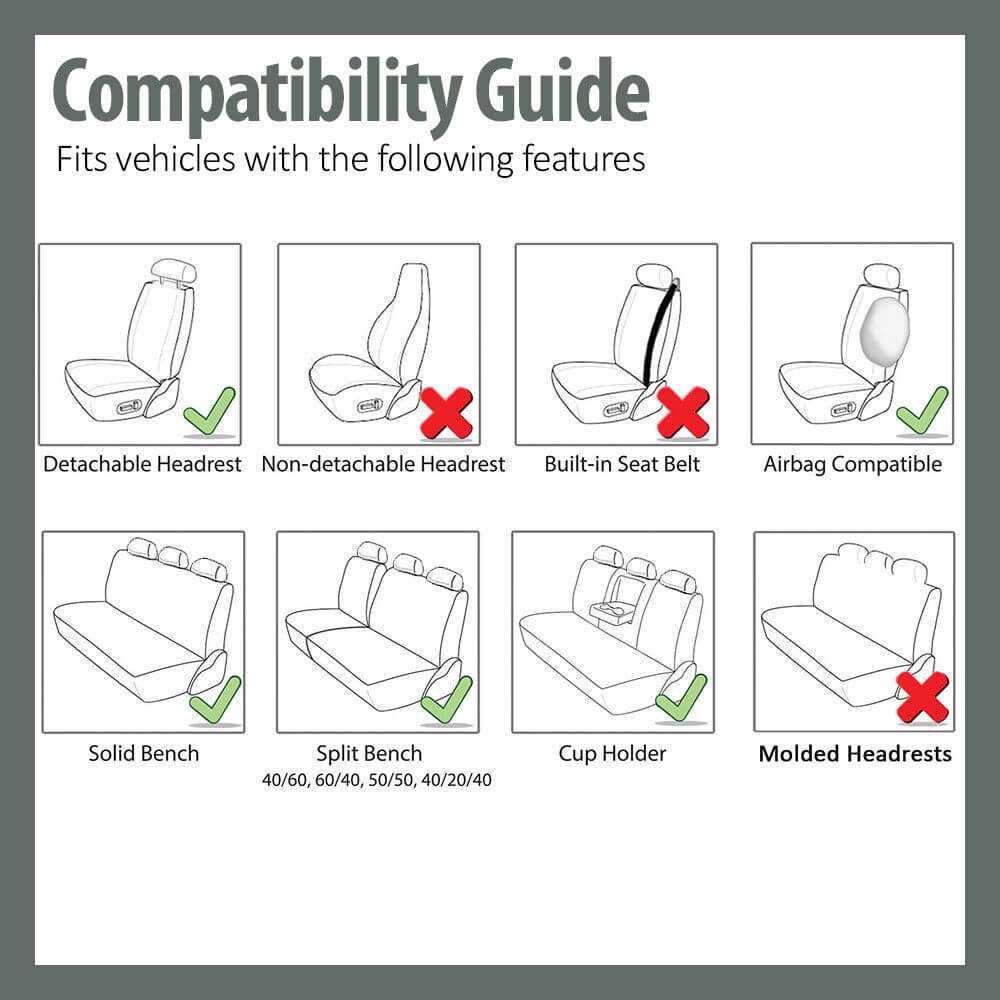 Compatibility Guide
Fits vehicles with the following features

Detachable Headrest

Non-detachable Headrest

Built-in Seat Belt

Airbag Compatible

Solid Bench

Split Bench
40/60, 60/40, 50/50, 40/20/40

Cup Holder

Molded Headrests