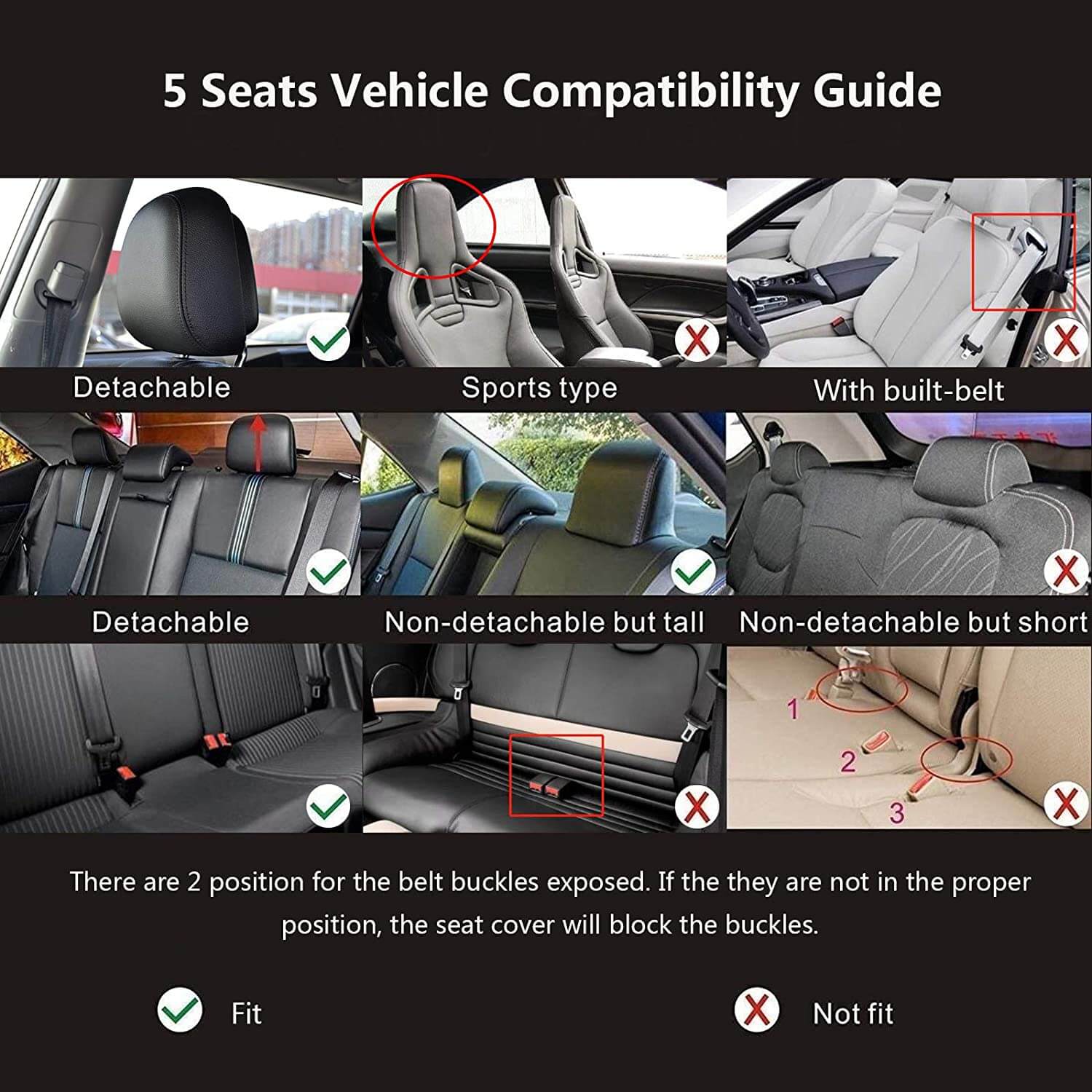 5 Seats Vehicle Compatibility Guide

Detachable

Sports type

With built-belt

Detachable

Non-detachable but tall

Non-detachable but short

1

2

3

There are 2 position for the belt buckles exposed. If the they are not in the proper position, the seat cover will block the buckles.

Fit

Not fit