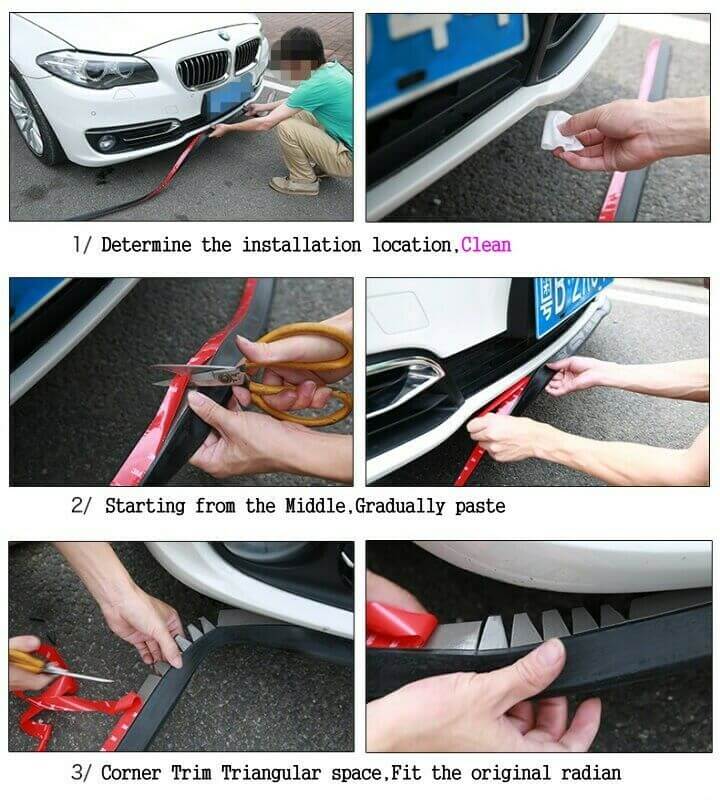 1/ Determine the installation location,Clean

2/ Starting from the Middle,Gradually paste

3/ Corner Trim Triangular space,Fit the original radian