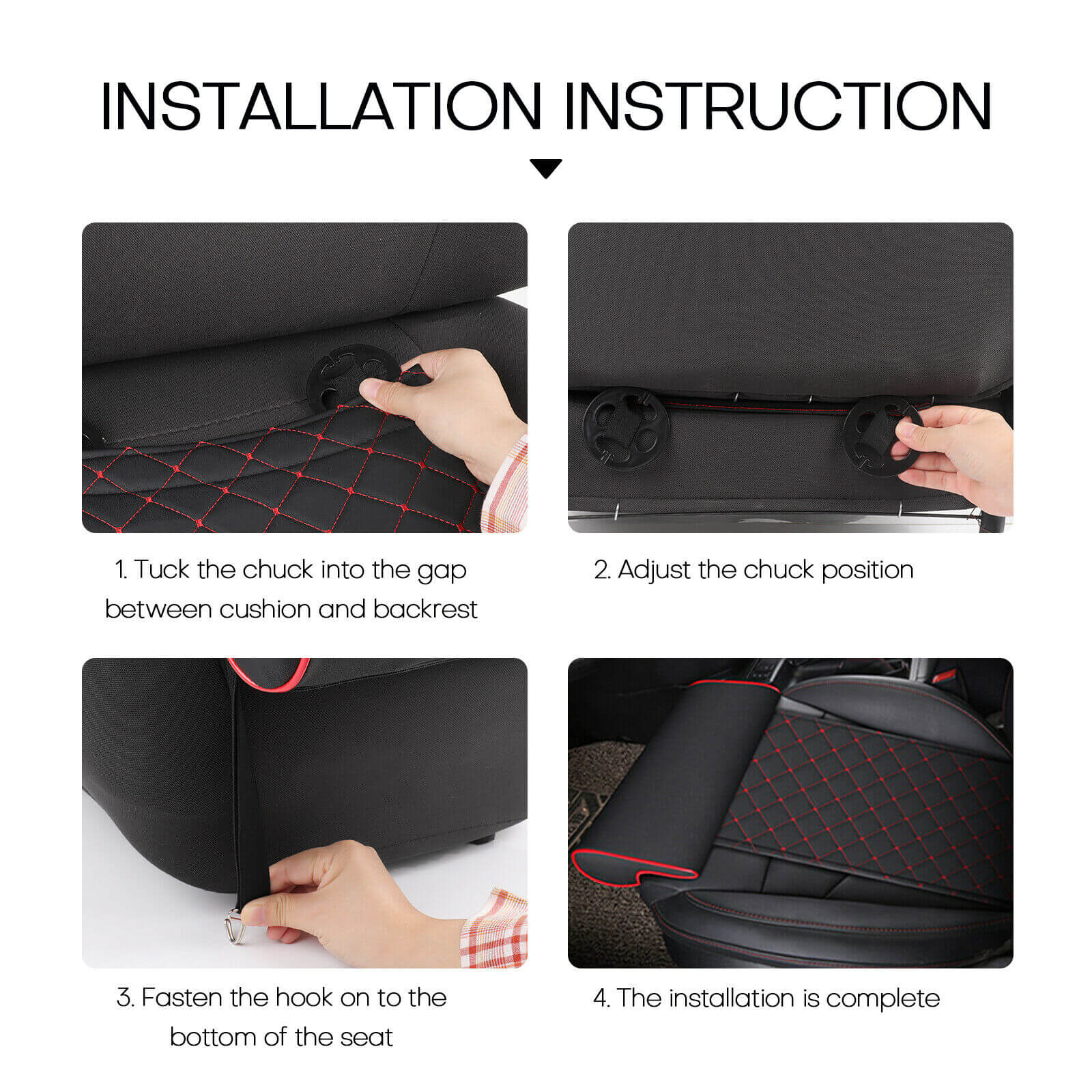 INSTALLATION INSTRUCTION

1. Tuck the chuck into the gap between cushion and backrest

2. Adjust the chuck position

3. Fasten the hook on to the bottom of the seat

4. The installation is complete