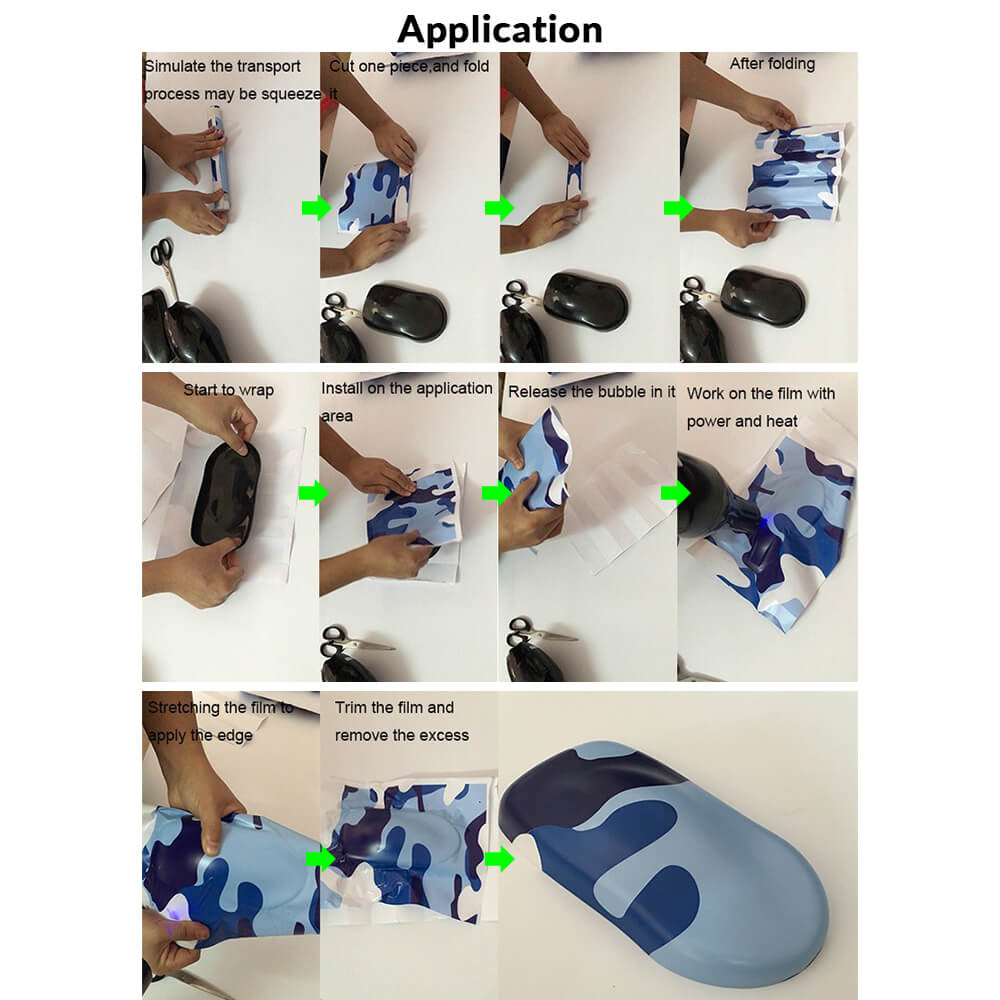 Application

Simulate the transport process may be squeeze it

Cut one piece,and fold

After folding

Start to wrap

Install on the application area

Release the bubble in it

Work on the film with power and heat

Stretching the film to apply the edge

Trim the film and remove the excess