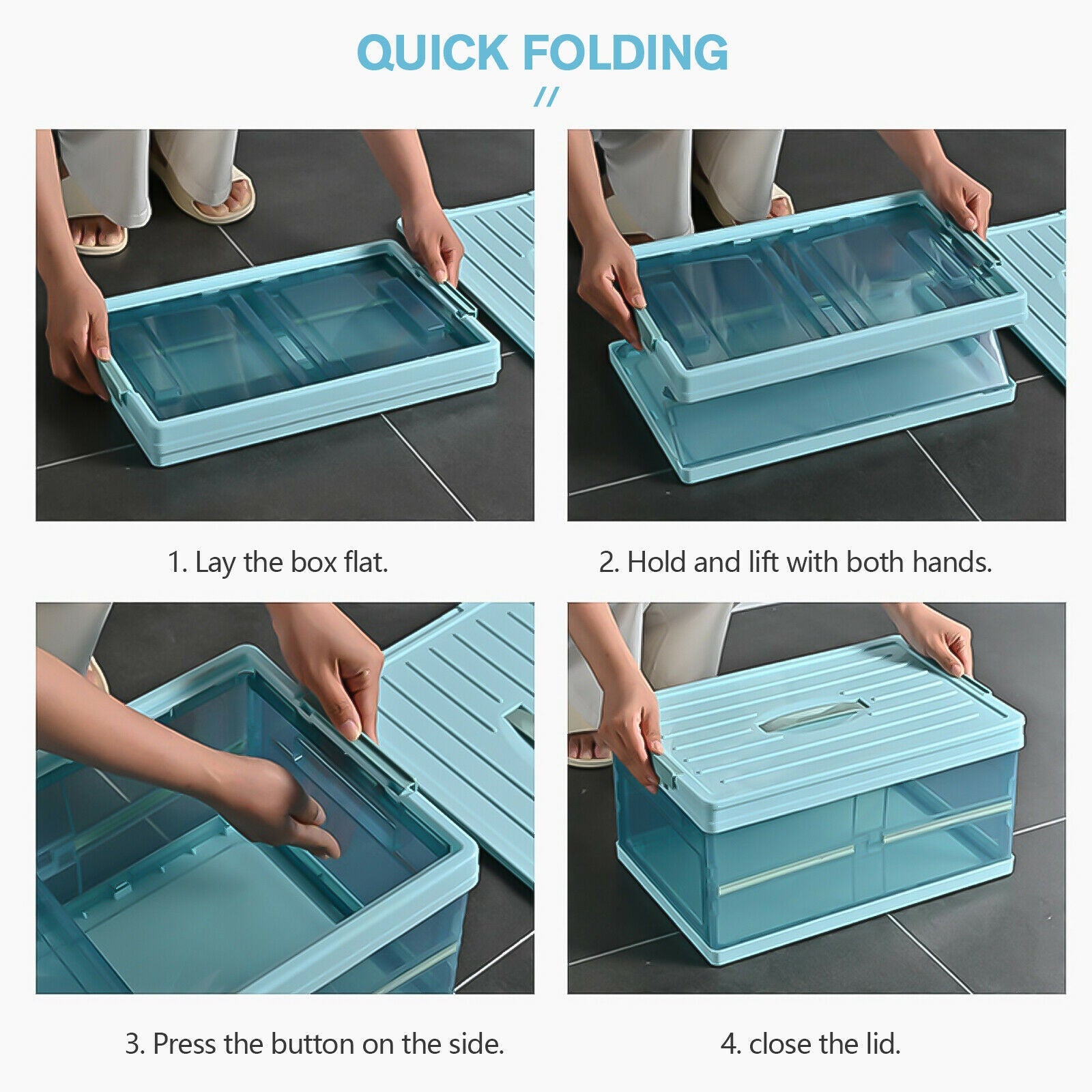 QUICK FOLDING

//

1. Lay the box flat.

2. Hold and lift with both hands.

3. Press the button on the side.

4. close the lid.