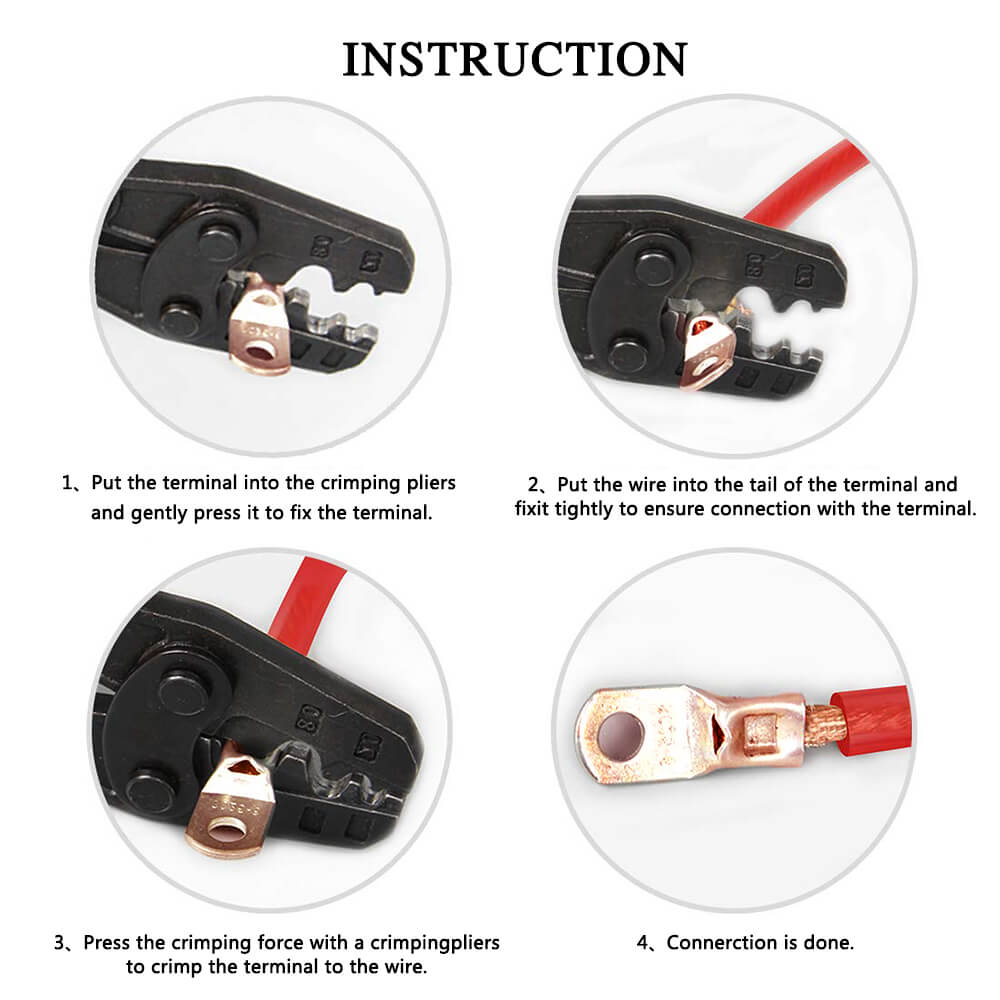 INSTRUCTION

1、Put the terminal into the crimping pliers and gently press it to fix the terminal.

2、Put the wire into the tail of the terminal and fixit tightly to ensure connection with the terminal.

3、Press the crimping force with a crimpingpliers to crimp the terminal to the wire.

4、Connerction is done.