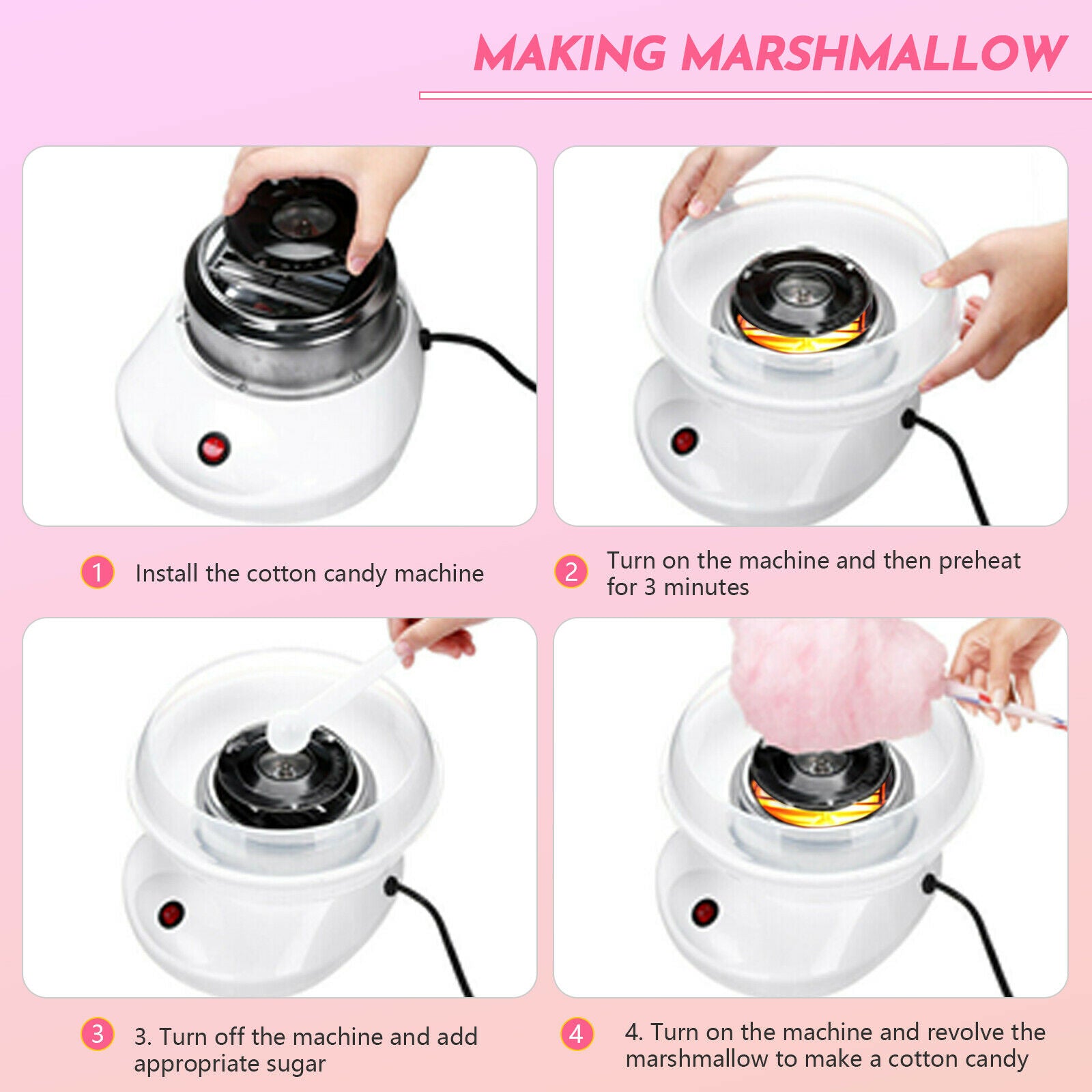 MAKING MARSHMALLOW

1 Install the cotton candy machine

2 Turn on the machine and then preheat for 3 minutes

3 3. Turn off the machine and add appropriate sugar

4 4. Turn on the machine and revolve the marshmallow to make a cotton candy