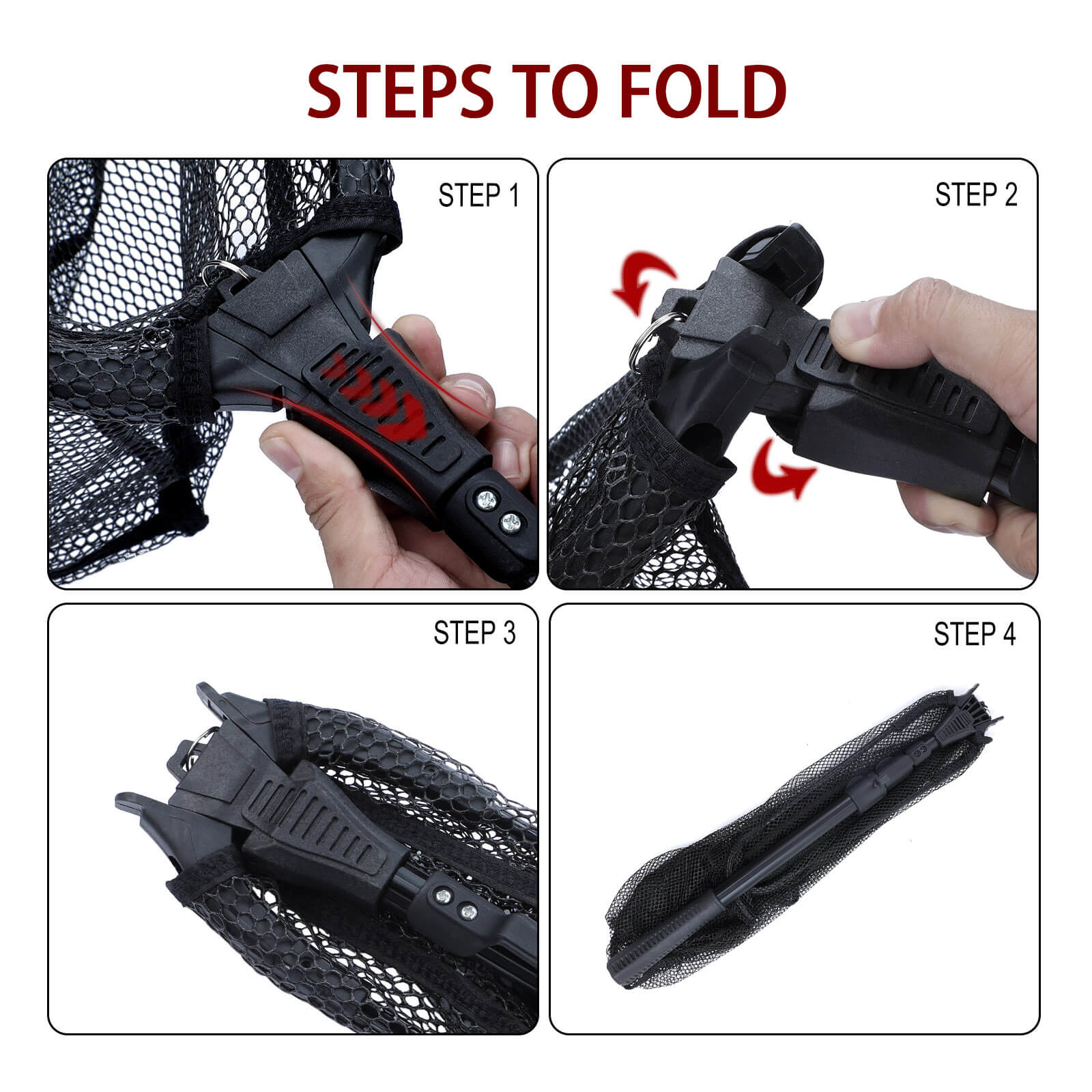 STEPS TO FOLD

STEP 1

STEP 2

STEP 3

STEP 4