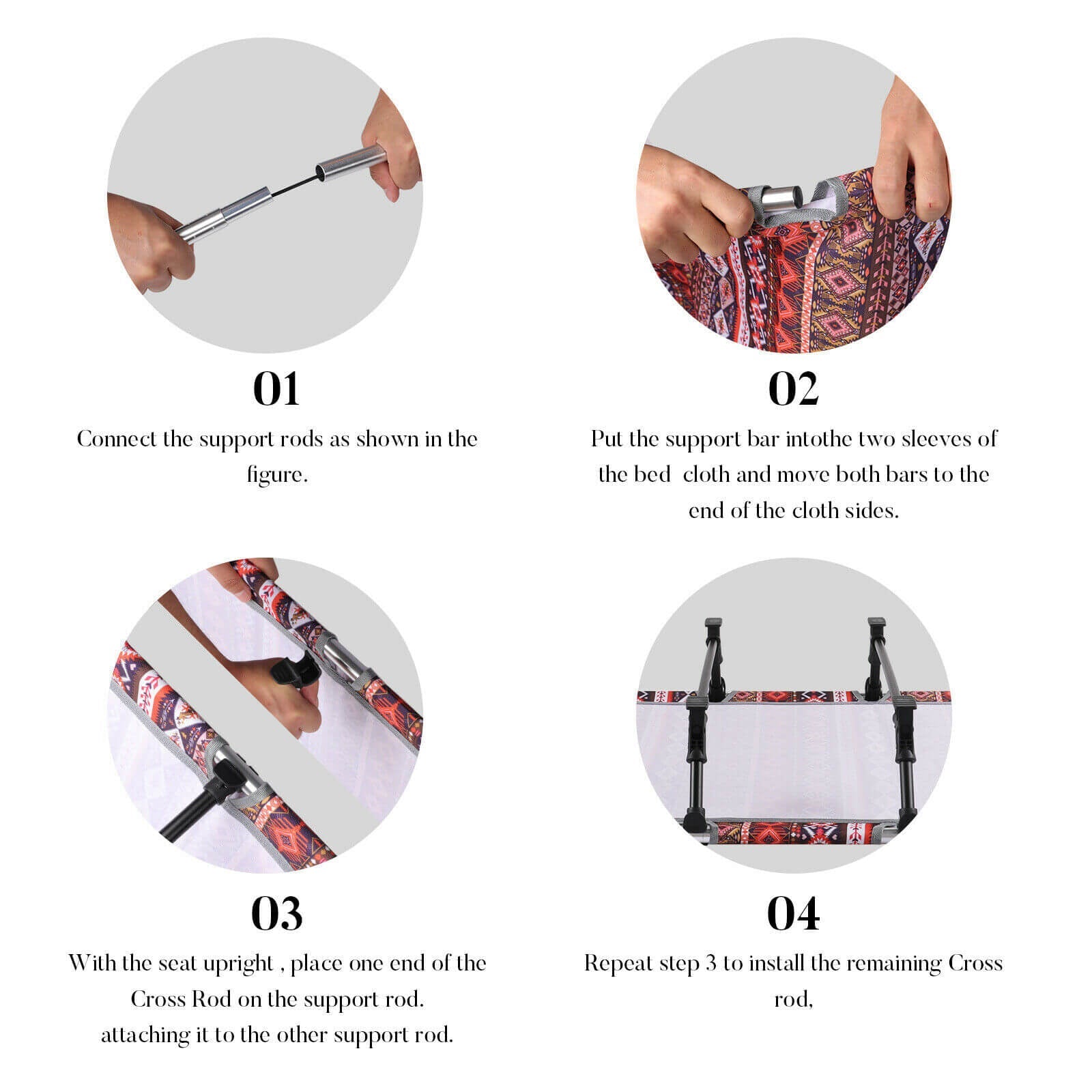 01

Connect the support rods as shown in the figure.

02

Put the support bar intothe two sleeves of the bed cloth and move both bars to the end of the cloth sides.

03

With the seat upright , place one end of the Cross Rod on the support rod. attaching it to the other support rod.

04

Repeat step 3 to install the remaining Cross rod,