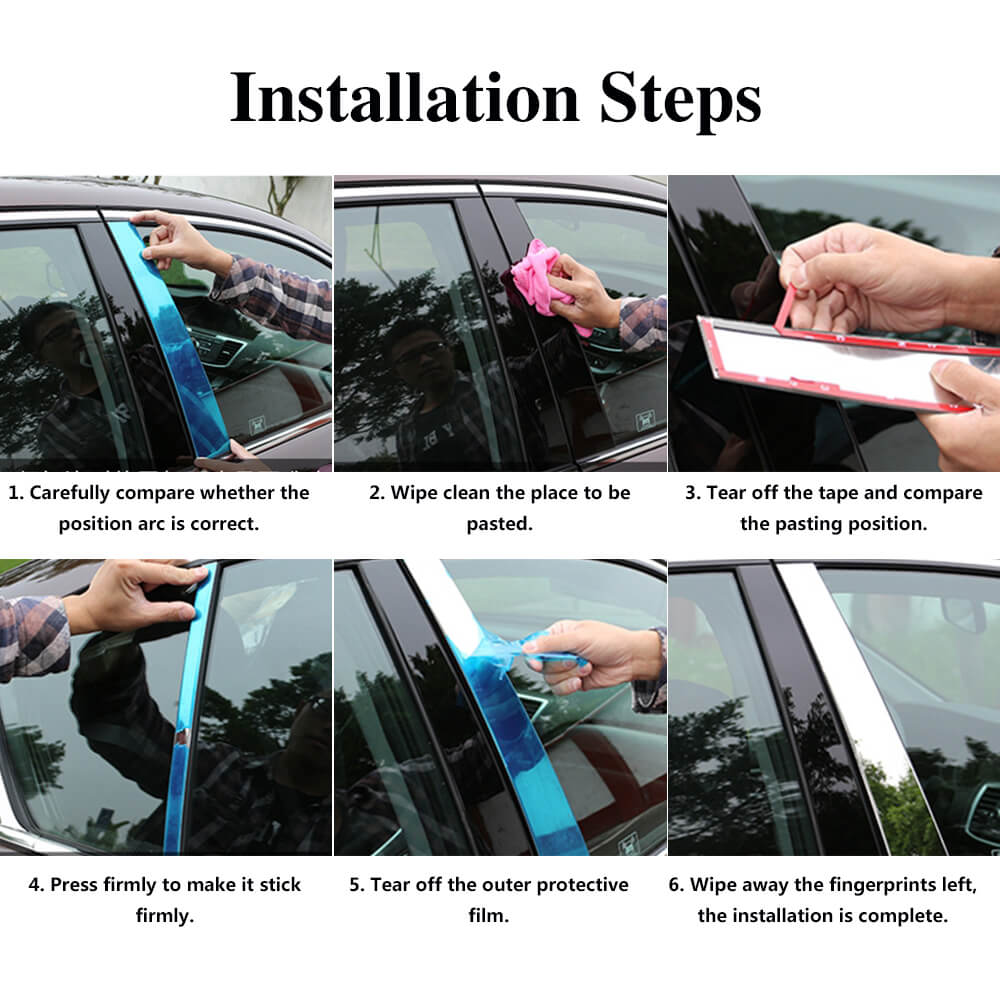 Installation Steps

1. Carefully compare whether the position arc is correct.

2. Wipe clean the place to be pasted.

3. Tear off the tape and compare the pasting position.

4. Press firmly to make it stick firmly.

5. Tear off the outer protective film.

6. Wipe away the fingerprints left, the installation is complete.