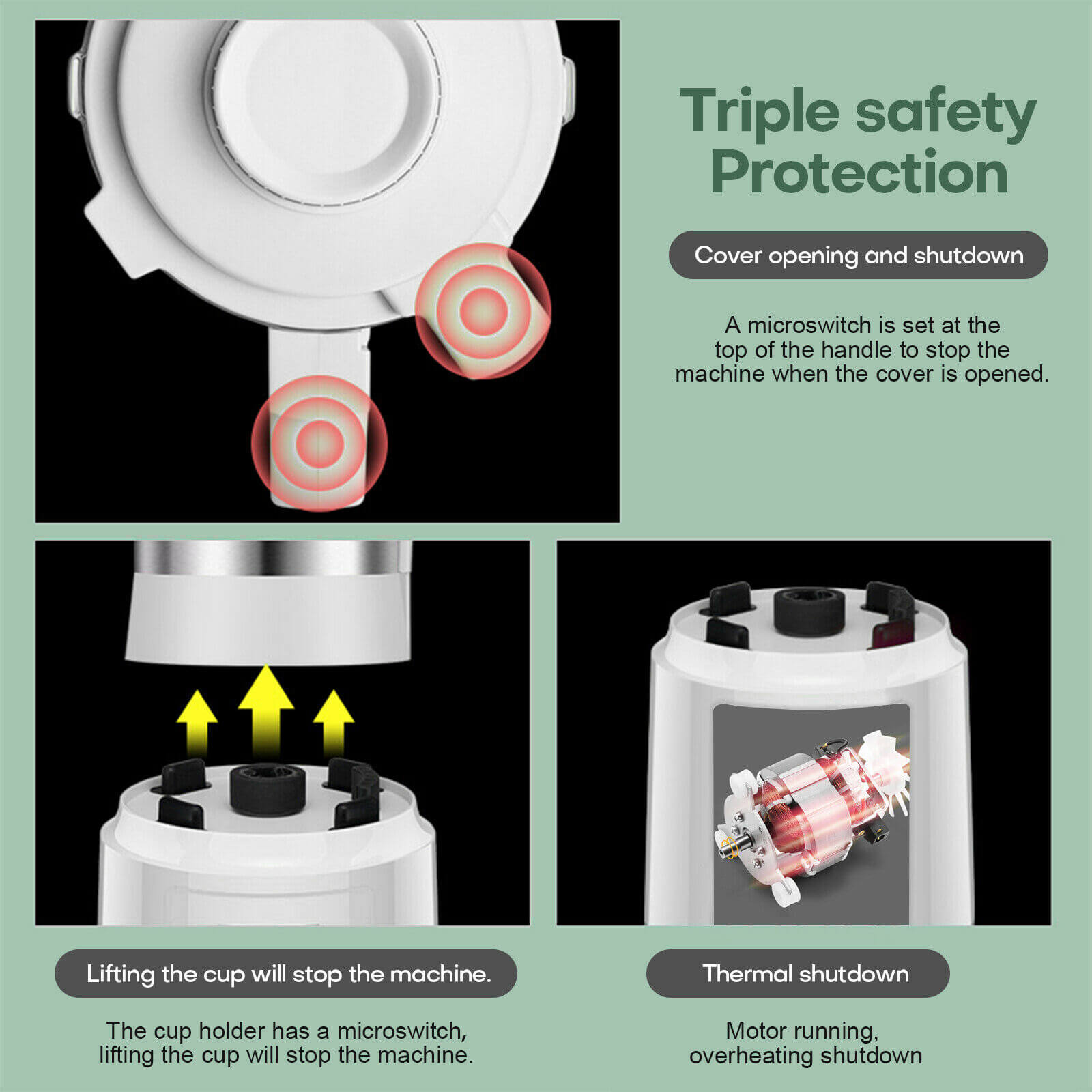 Triple safety Protection

Cover opening and shutdown

A microswitch is set at the top of the handle to stop the machine when the cover is opened.

Lifting the cup will stop the machine.

The cup holder has a microswitch, lifting the cup will stop the machine.

Thermal shutdown

Motor running, overheating shutdown