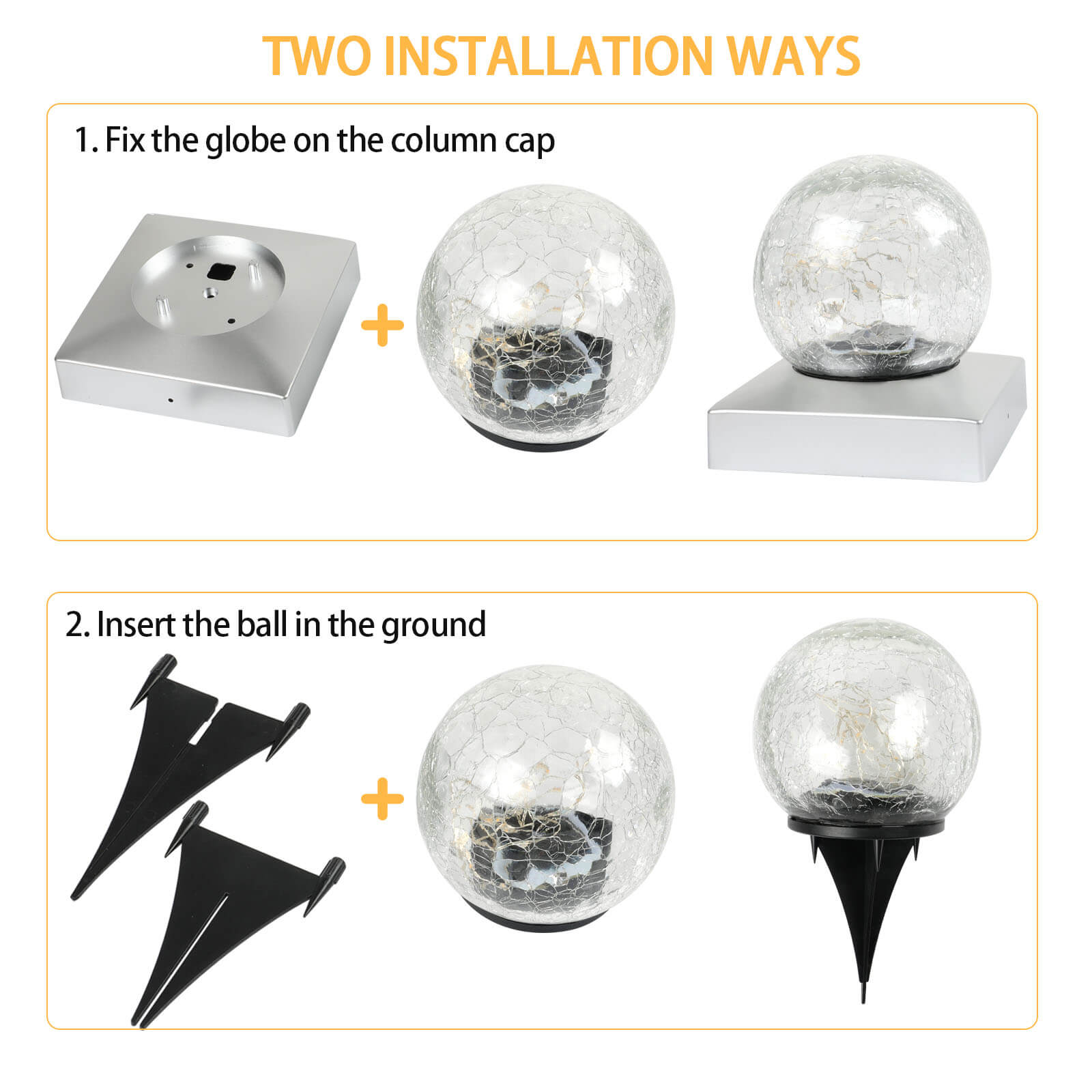 TWO INSTALLATION WAYS

1. Fix the globe on the column cap

+

2. Insert the ball in the ground

+