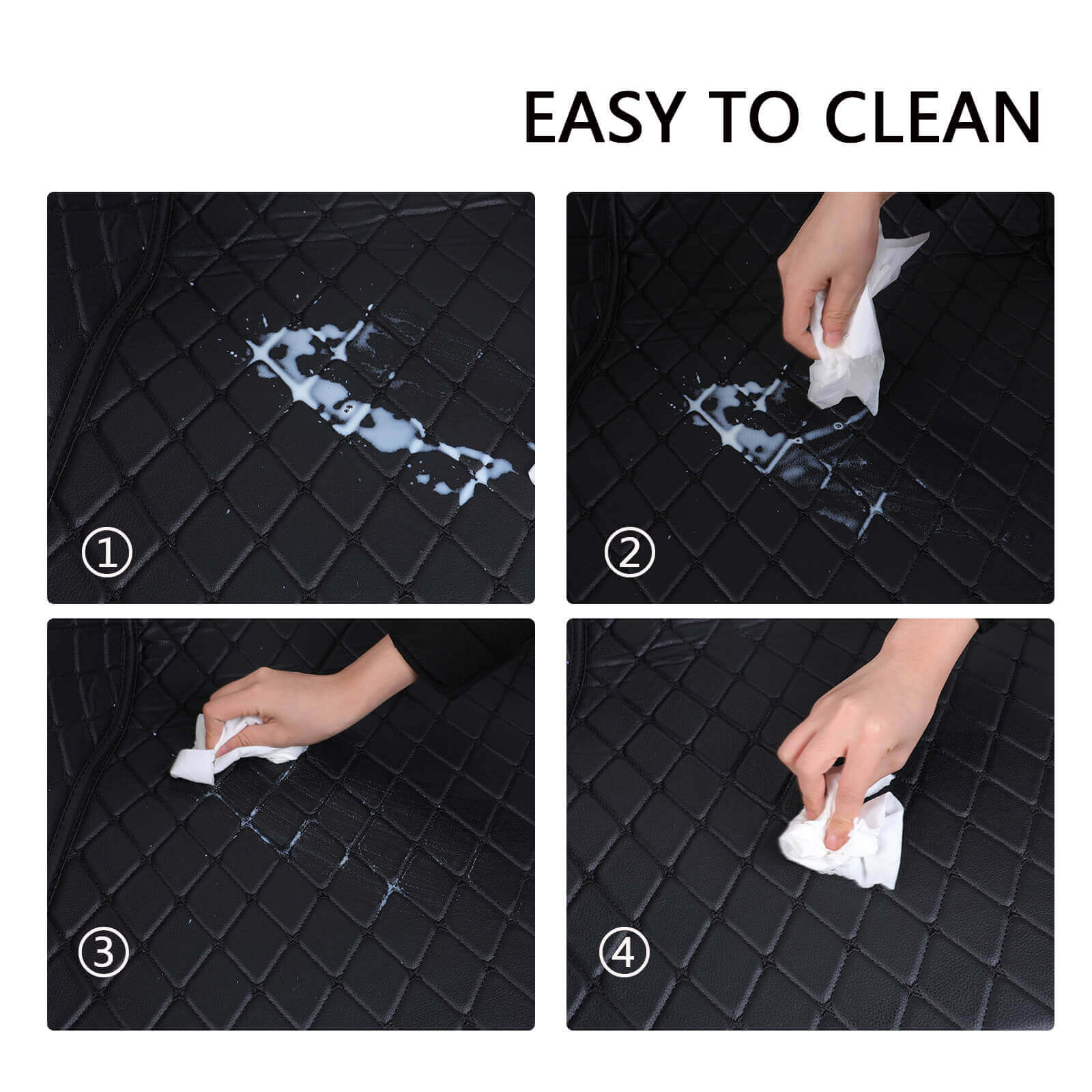 EASY TO CLEAN

①

②

③

④