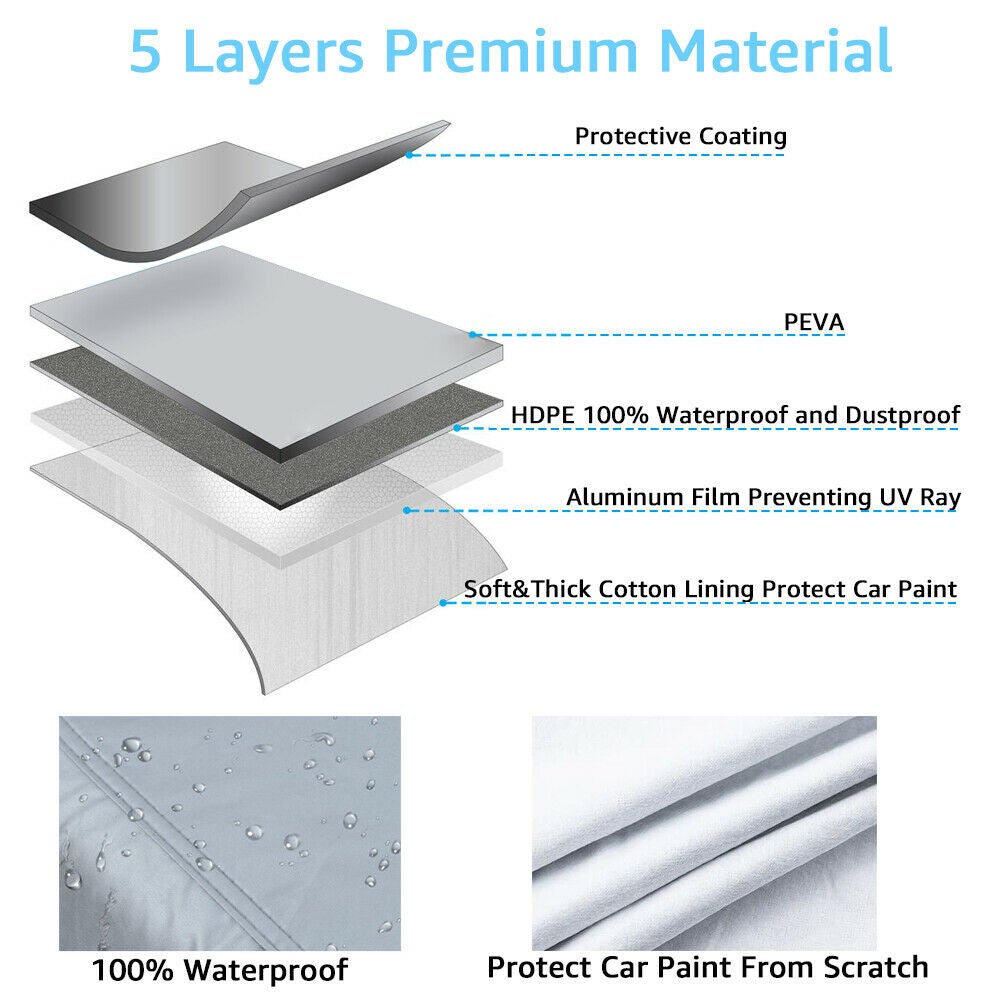 5 Layers Premium Material

Protective Coating

PEVA

HDPE 100% Waterproof and Dustproof

Aluminum Film Preventing UV Ray

Soft&Thick Cotton Lining Protect Car Paint

100% Waterproof

Protect Car Paint From Scratch