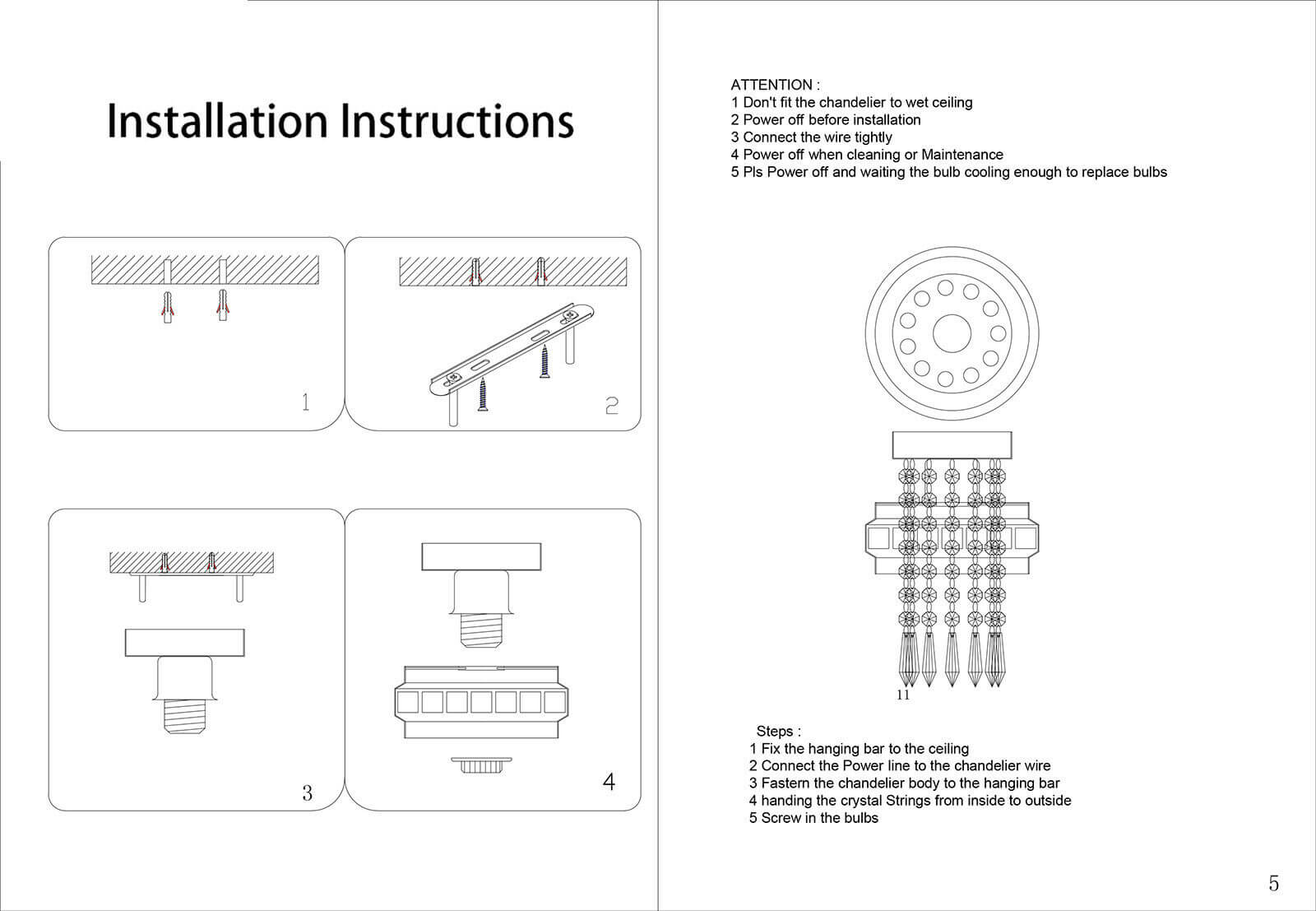 Installation Instructions

1

2

3

4

ATTENTION :
1 Don't fit the chandelier to wet ceiling
2 Power off before installation
3 Connect the wire tightly
4 Power off when cleaning or Maintenance
5 Pls Power off and waiting the bulb cooling enough to replace bulbs

11

Steps :
1 Fix the hanging bar to the ceiling
2 Connect the Power line to the chandelier wire
3 Fastern the chandelier body to the hanging bar
4 handing the crystal Strings from inside to outside
5 Screw in the bulbs

5