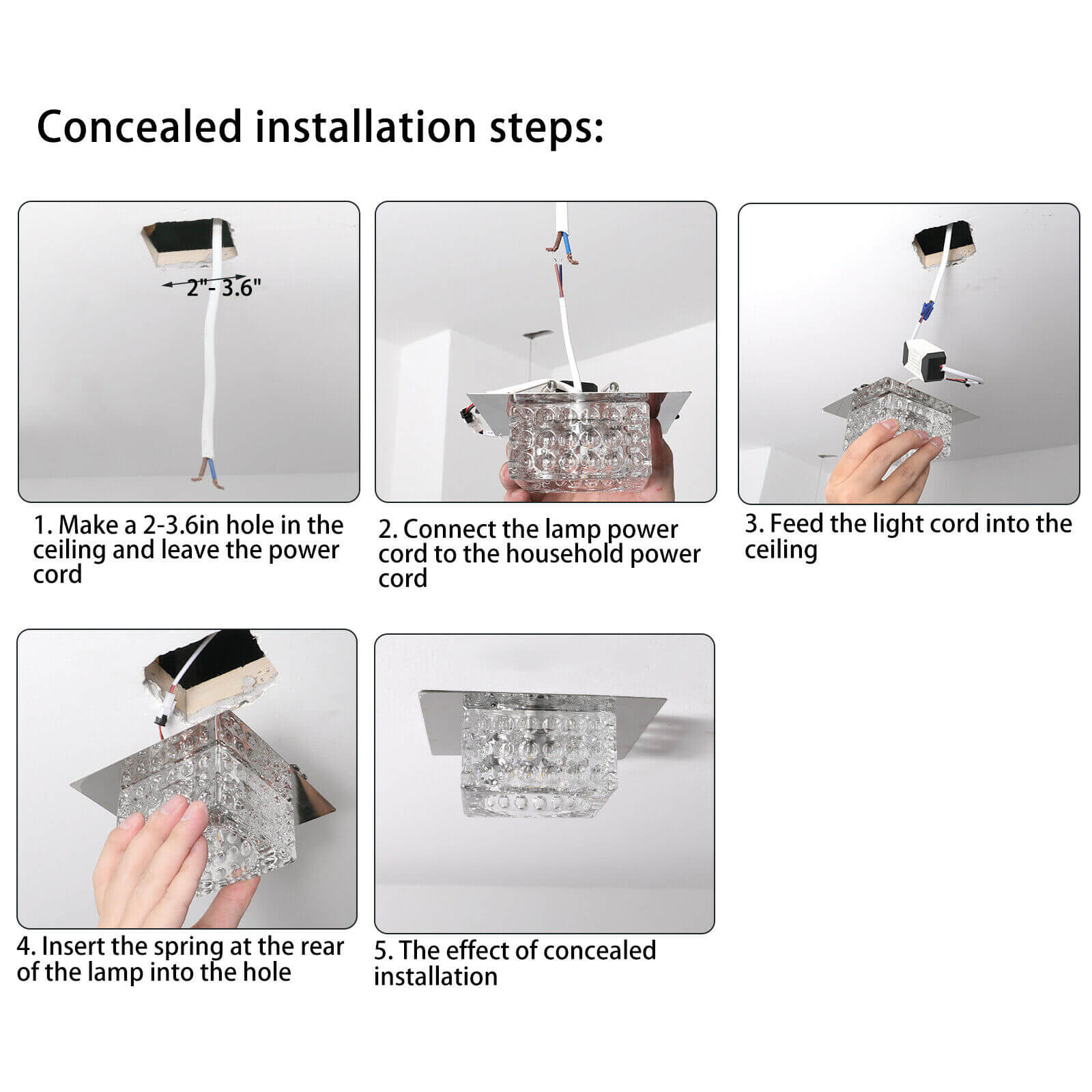 Concealed installation steps:

2"- 3.6"

1. Make a 2-3.6in hole in the ceiling and leave the power cord

2. Connect the lamp power cord to the household power cord

3. Feed the light cord into the ceiling

4. Insert the spring at the rear of the lamp into the hole

5. The effect of concealed installation