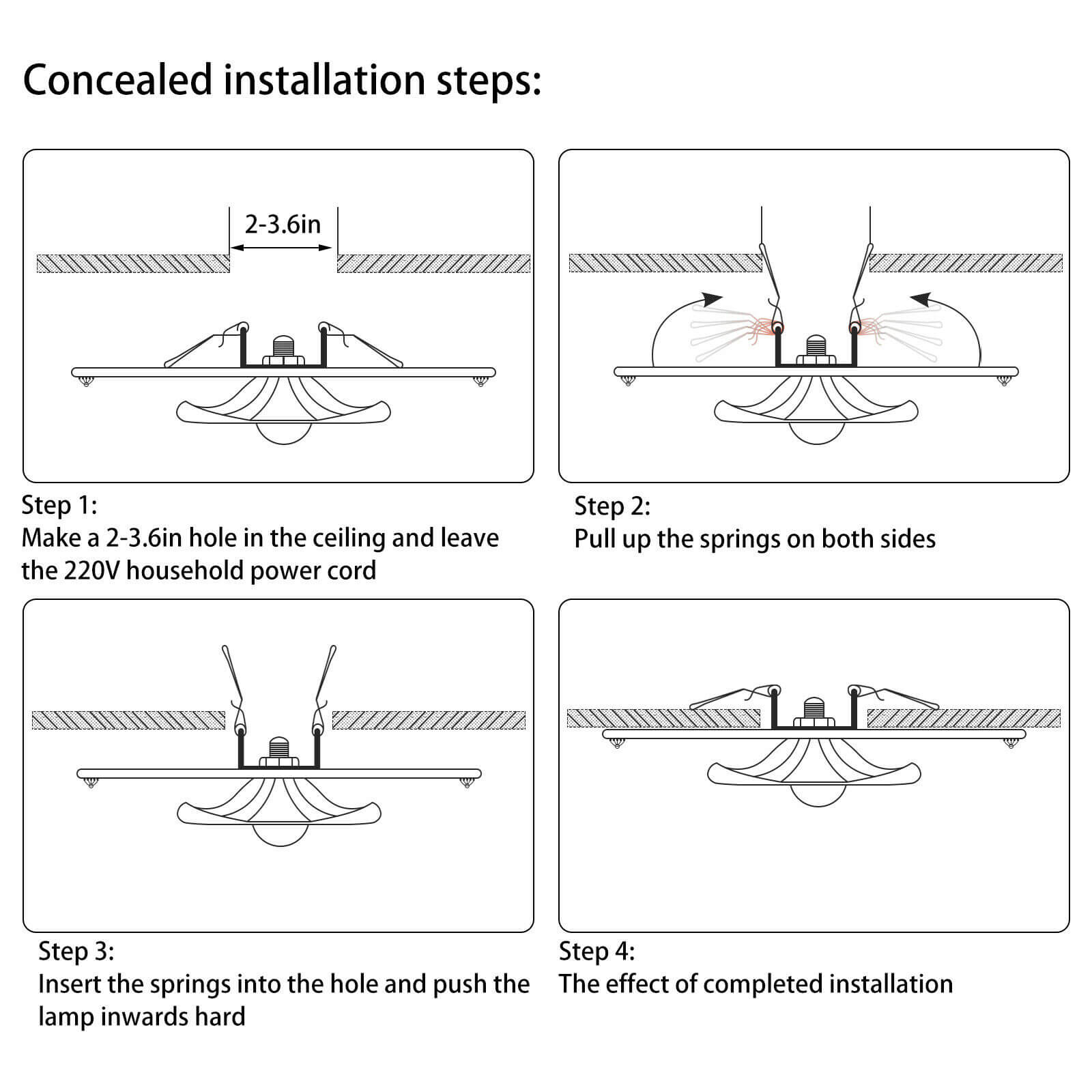 Concealed installation steps:

2-3.6in

Step 1:
Make a 2-3.6in hole in the ceiling and leave the 220V household power cord

Step 2:
Pull up the springs on both sides

Step 3:
Insert the springs into the hole and push the lamp inwards hard

Step 4:
The effect of completed installation