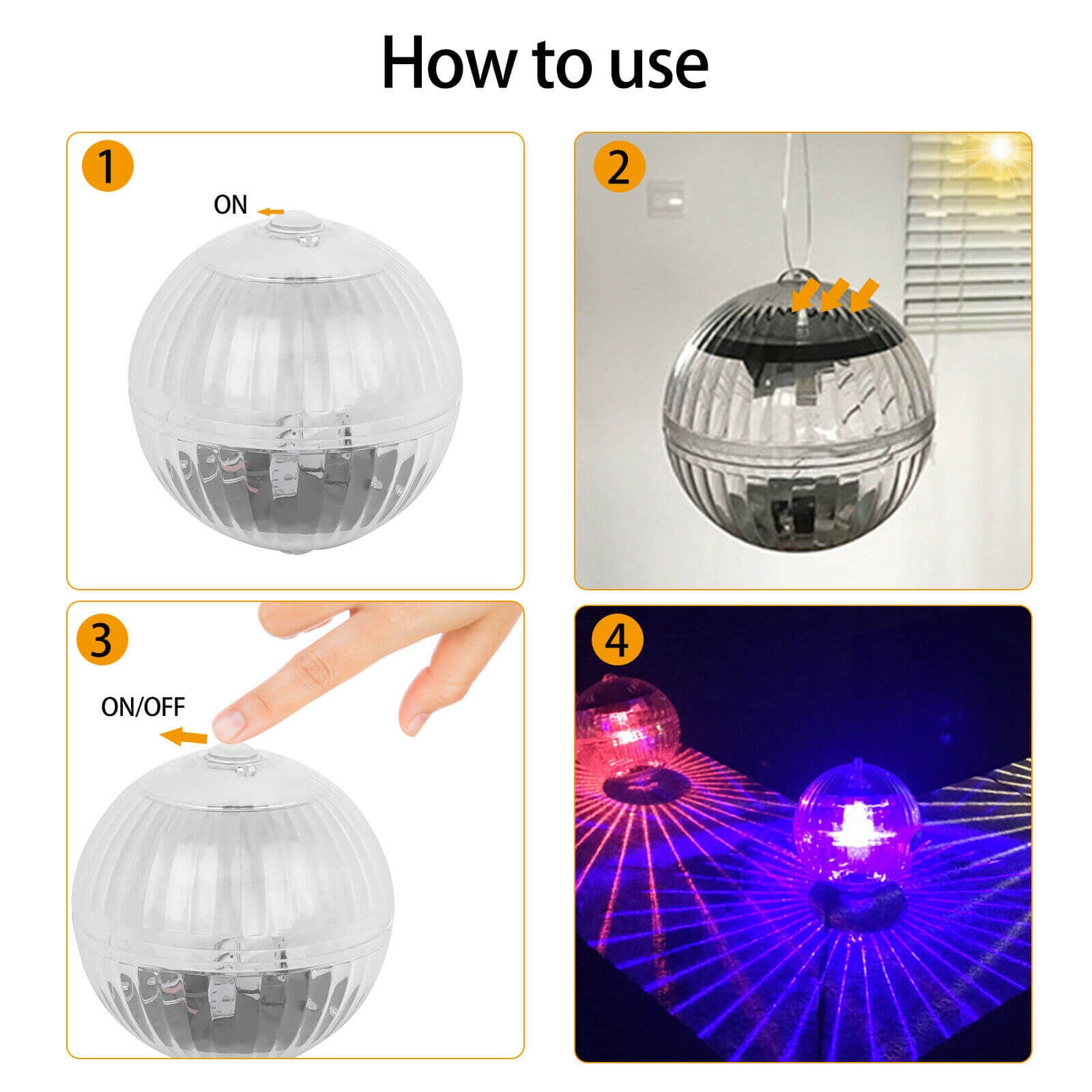 How to use

1

ON

2

3

ON/OFF

4