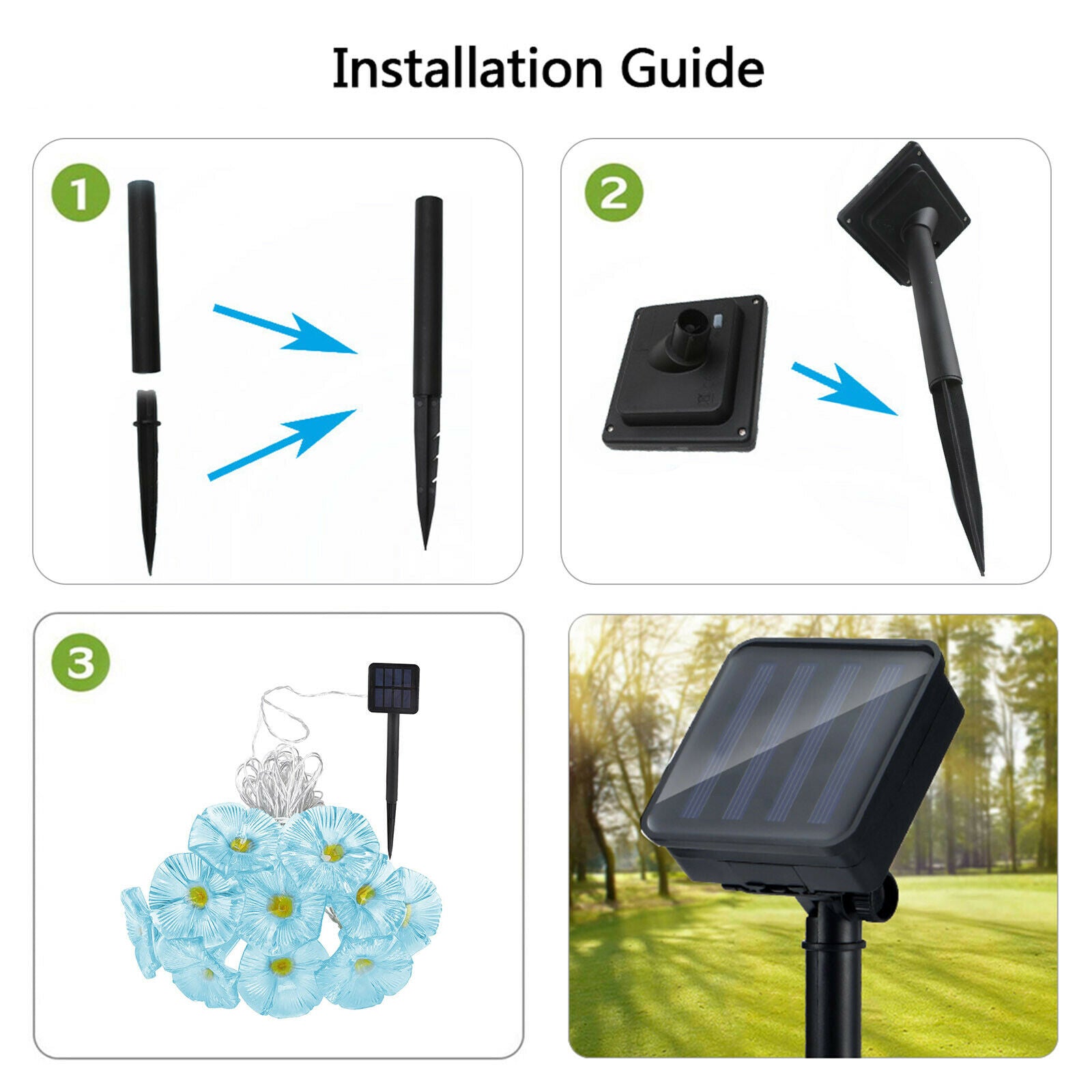 Installation Guide

1

2

3