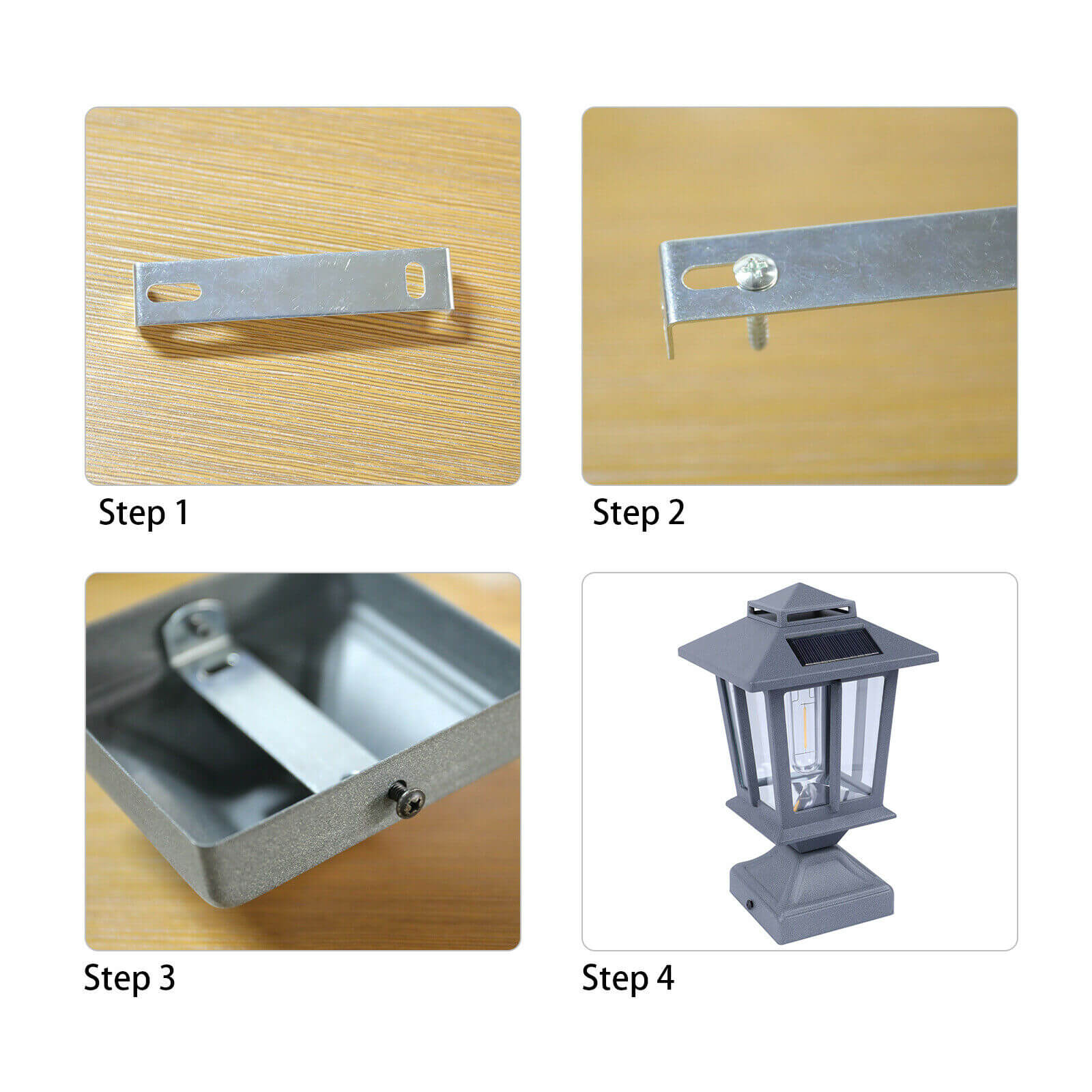 Step 1

Step 2

Step 3

Step 4