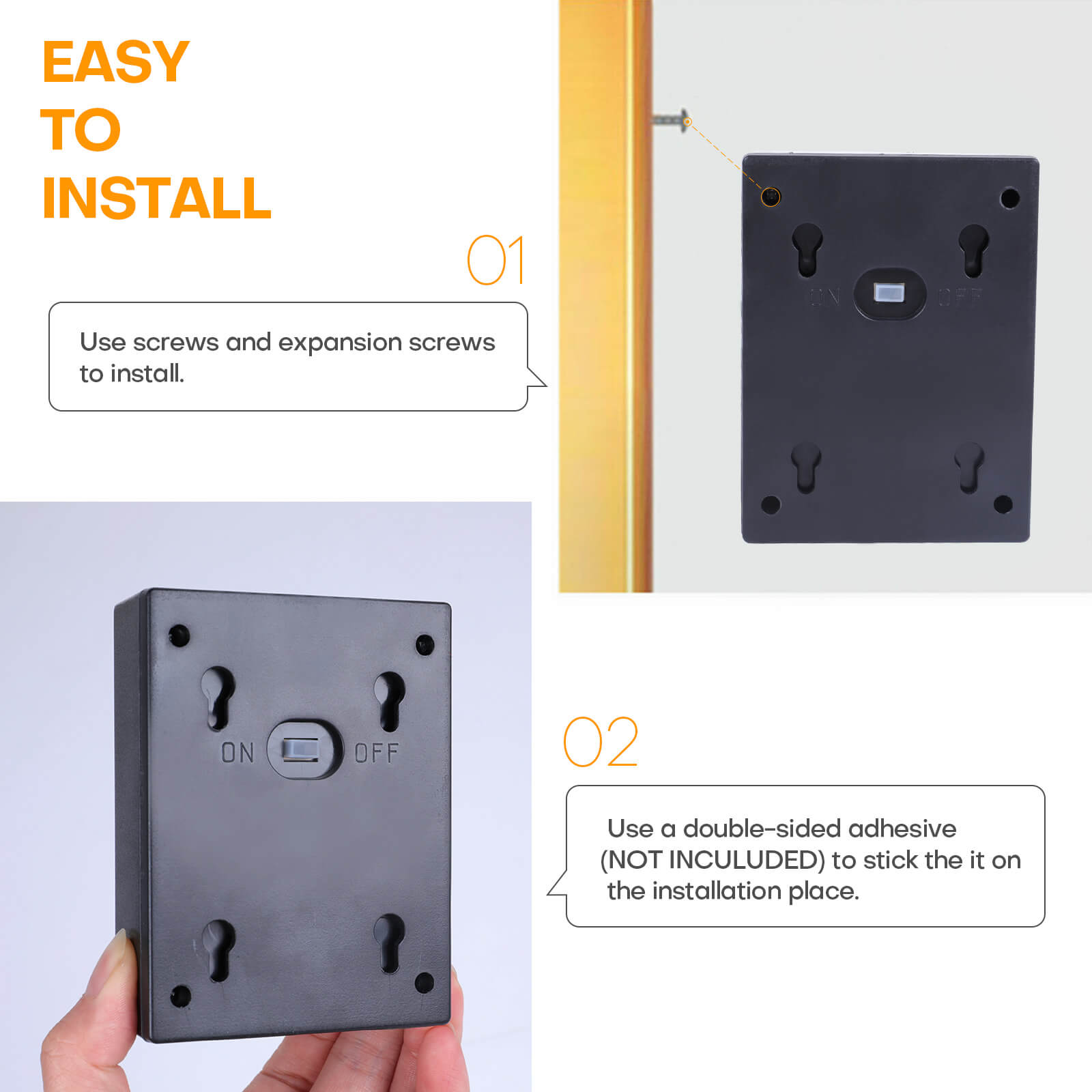 EASY
TO
INSTALL

01

Use screws and expansion screws to install.

ON OFF

ON OFF

02

Use a double-sided adhesive (NOT INCULUDED) to stick the it on the installation place.