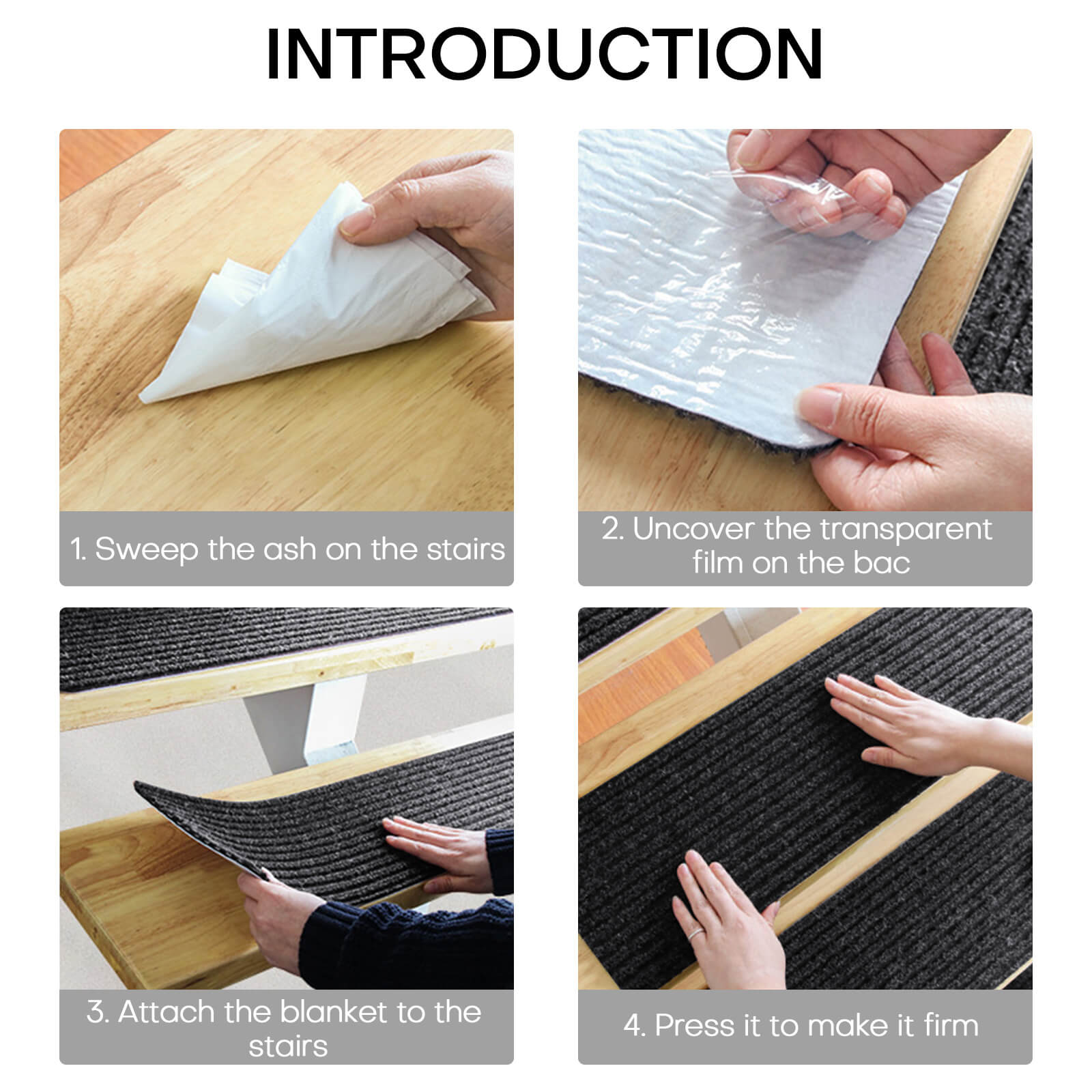 INTRODUCTION

1. Sweep the ash on the stairs

2. Uncover the transparent film on the bac

3. Attach the blanket to the stairs

4. Press it to make it firm