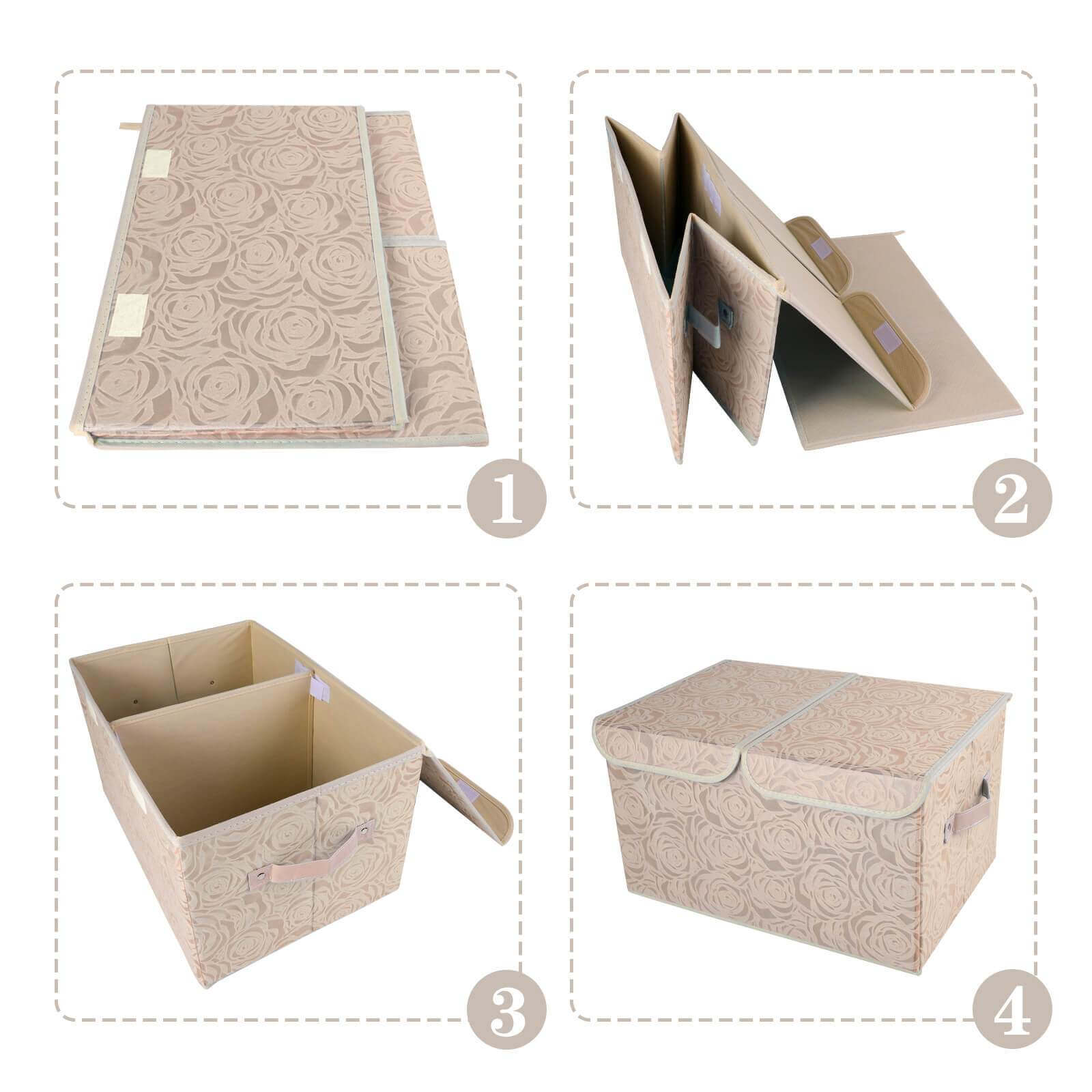 1

2

3

4