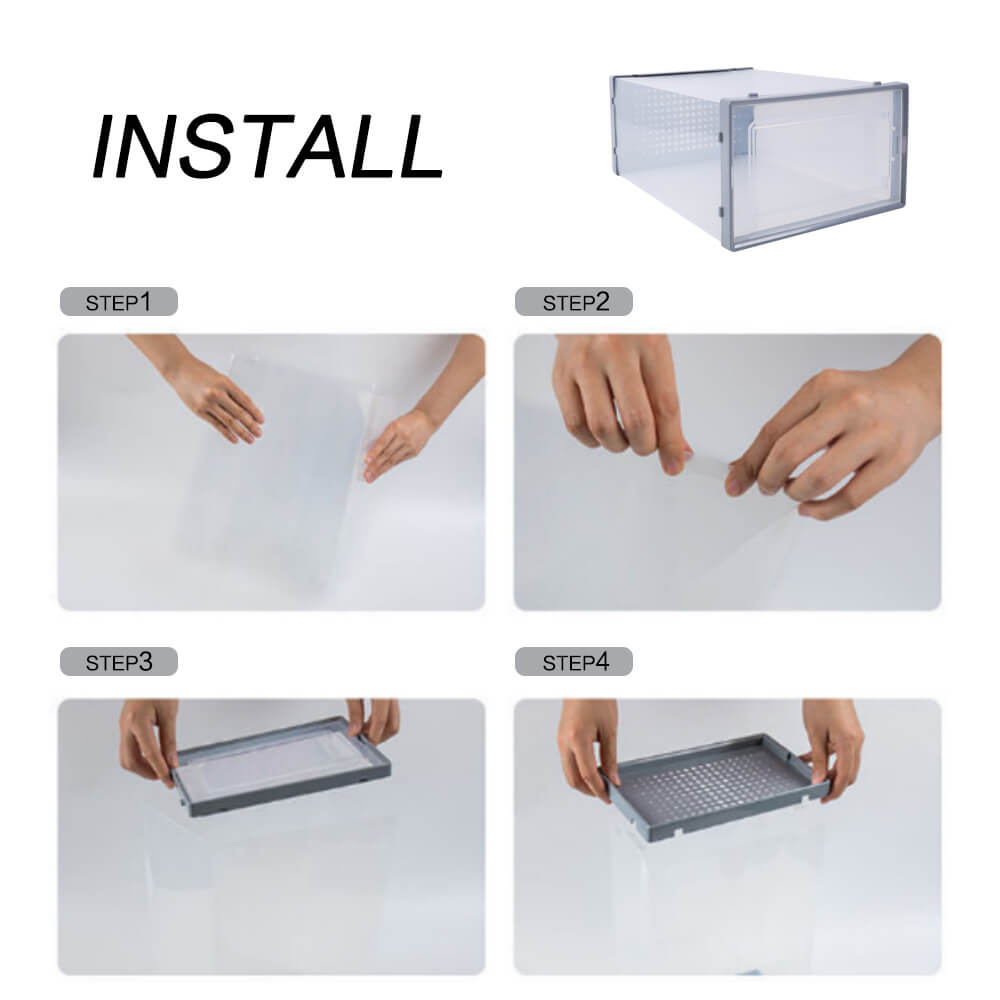 INSTALL

STEP1

STEP2

STEP3

STEP4