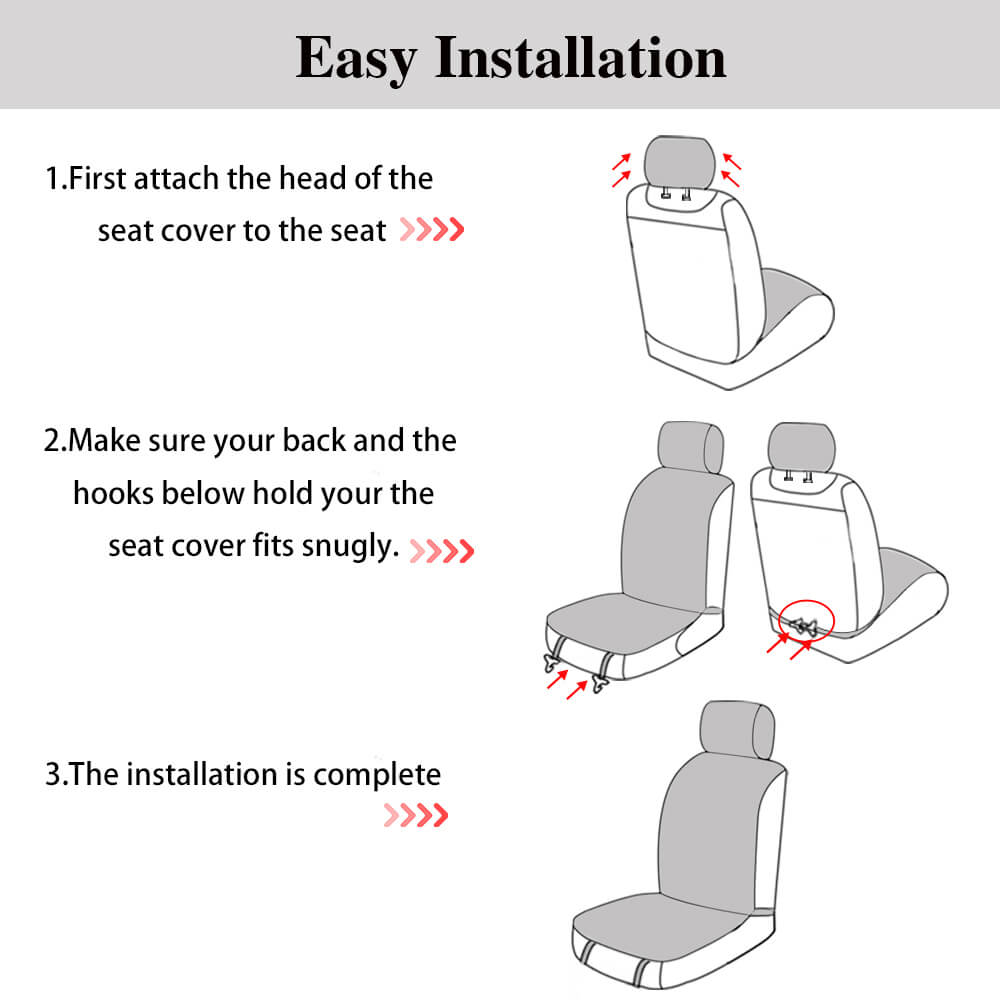 Easy Installation

1.First attach the head of the seat cover to the seat

2.Make sure your back and the hooks below hold your the seat cover fits snugly.

3.The installation is complete