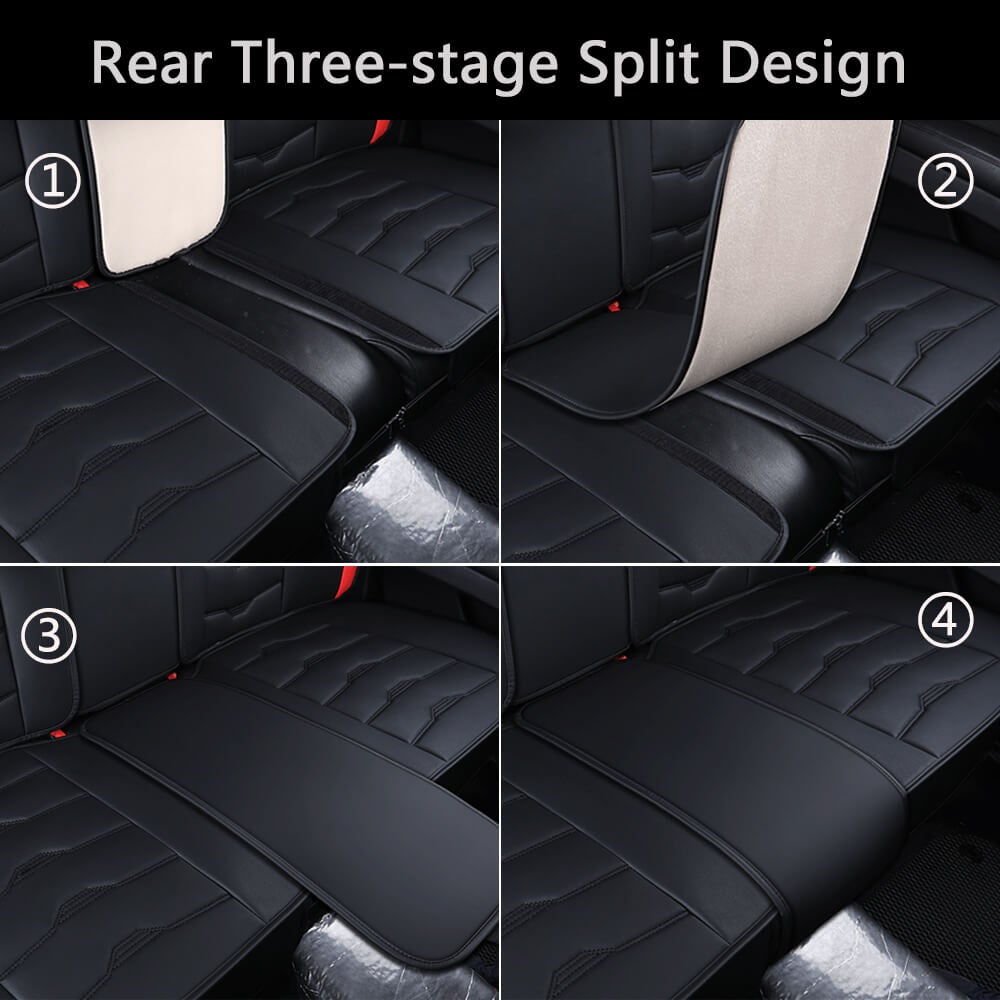 Rear Three-stage Split Design

①

②

③

④