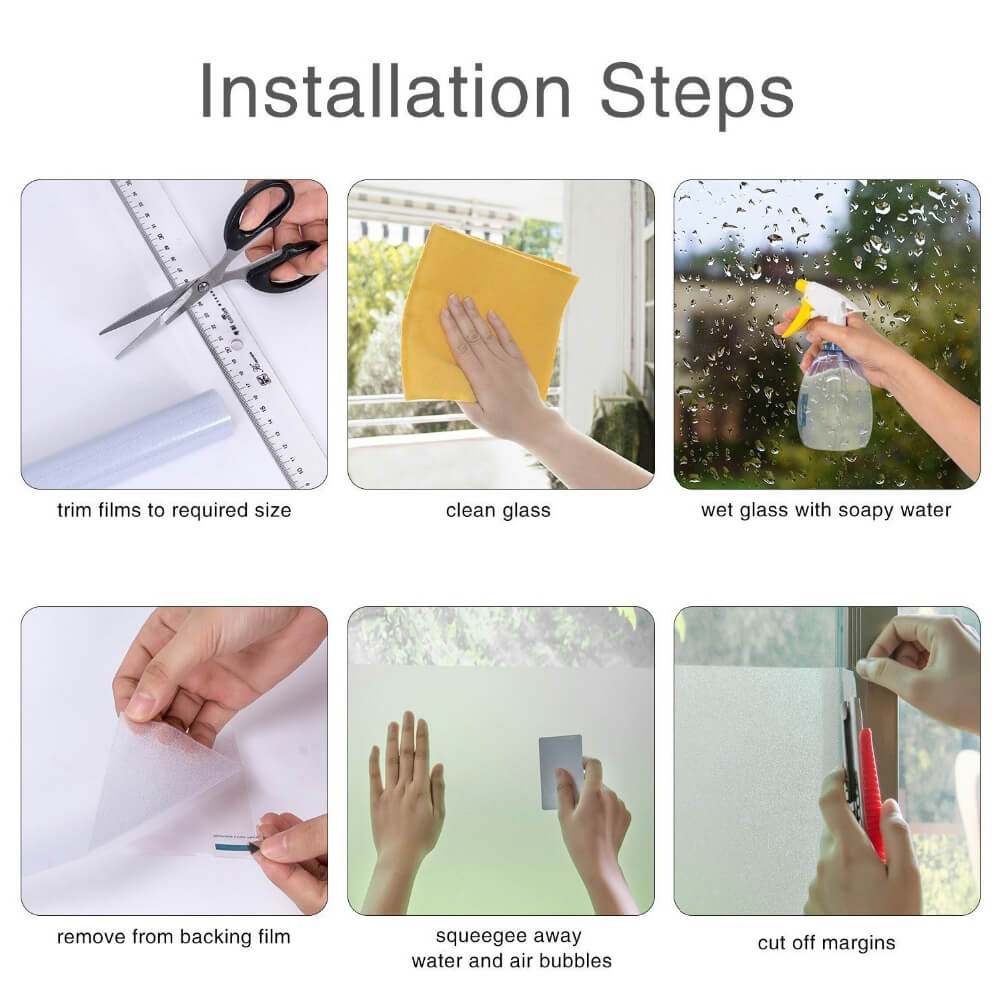 Installation Steps

trim films to required size

clean glass

wet glass with soapy water

remove from backing film

squeegee away water and air bubbles

cut off margins